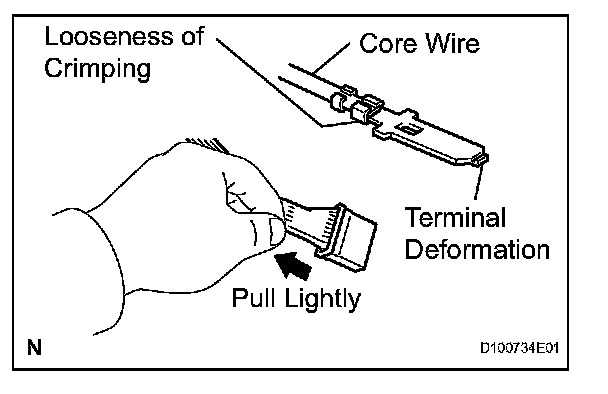 Looseness of Crimping

Core Wire

Terminal Deformation

Pull Lightly

N

D100734E01