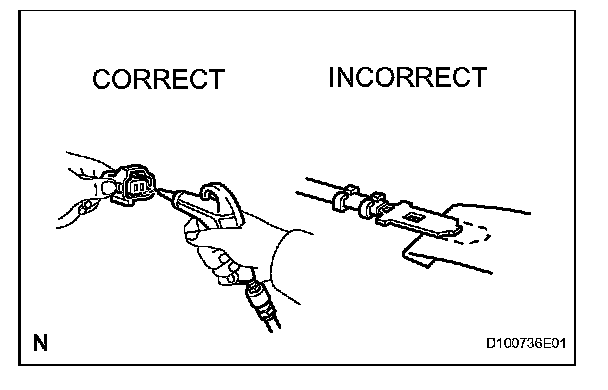 CORRECT

INCORRECT

N

D100736E01