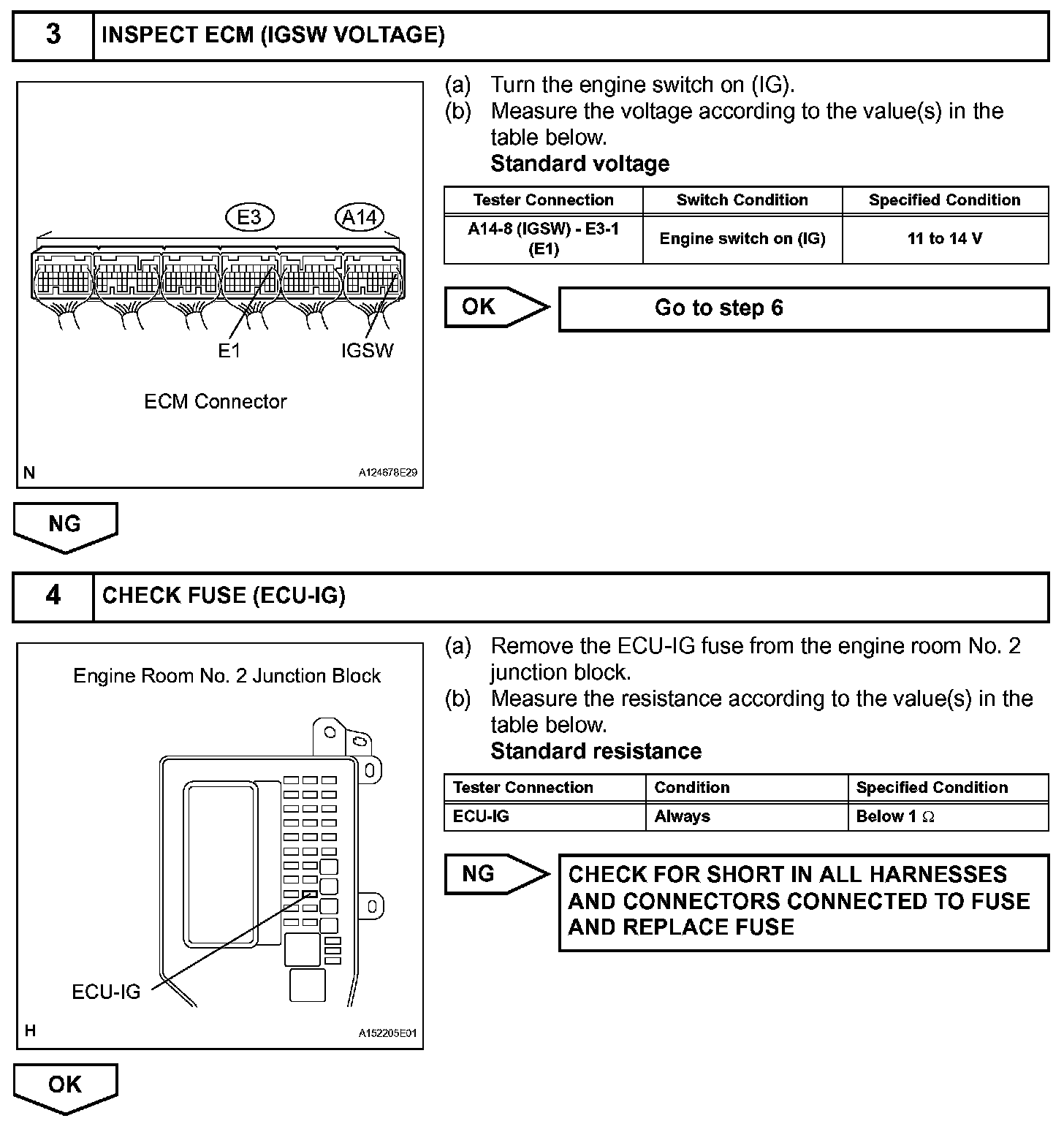 3 INSPECT ECM (IGSW VOLTAGE)

E3 A14

E1 IGSW

ECM Connector

N A124678E29

(a) Turn the engine switch on (IG).
(b) Measure the voltage according to the value(s) in the table below.
Standard voltage

| Tester Connection | Switch Condition | Specified Condition |
|---|---|---|
| A14-8 (IGSW) - E3-1 (E1) | Engine switch on (IG) | 11 to 14 V |

OK Go to step 6

NG

4 CHECK FUSE (ECU-IG)

Engine Room No. 2 Junction Block

ECU-IG

H A152205E01

(a) Remove the ECU-IG fuse from the engine room No. 2 junction block.
(b) Measure the resistance according to the value(s) in the table below.
Standard resistance

| Tester Connection | Condition | Specified Condition |
|---|---|---|
| ECU-IG | Always | Below 1 $\Omega$ |

NG CHECK FOR SHORT IN ALL HARNESSES AND CONNECTORS CONNECTED TO FUSE AND REPLACE FUSE

OK