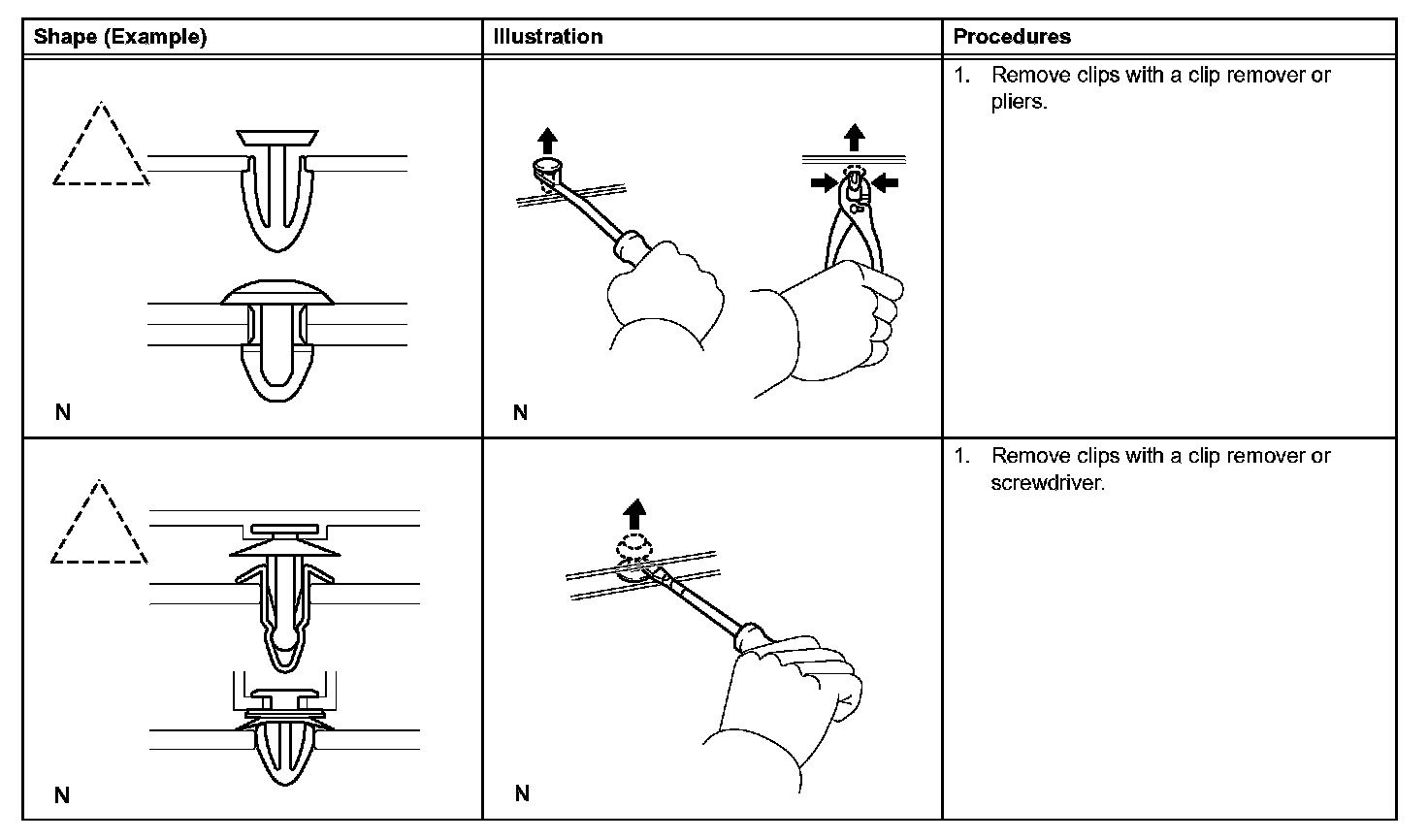 | Shape (Example) | Illustration | Procedures |
|---|---|---|
| N | N | 1. Remove clips with a clip remover or pliers. |
| N | N | 1. Remove clips with a clip remover or screwdriver. |