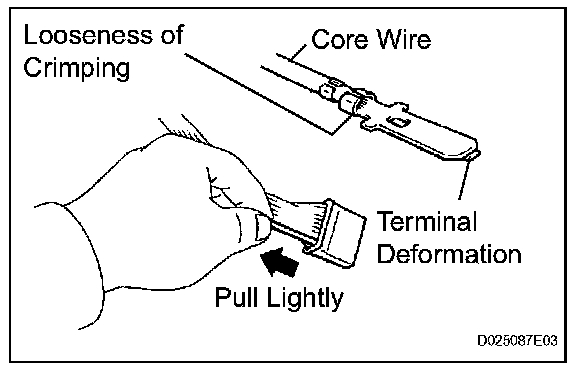 Looseness of Crimping

Core Wire

Terminal Deformation

Pull Lightly

D025087E03