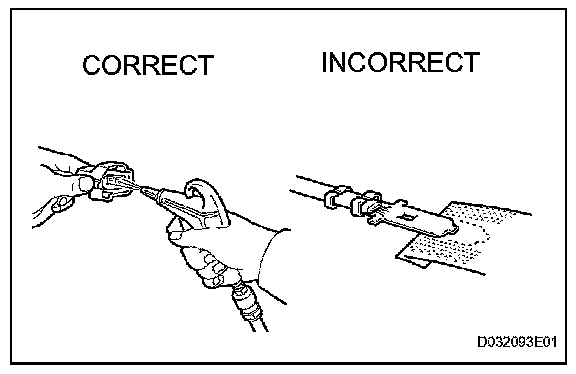 CORRECT

INCORRECT

D032093E01