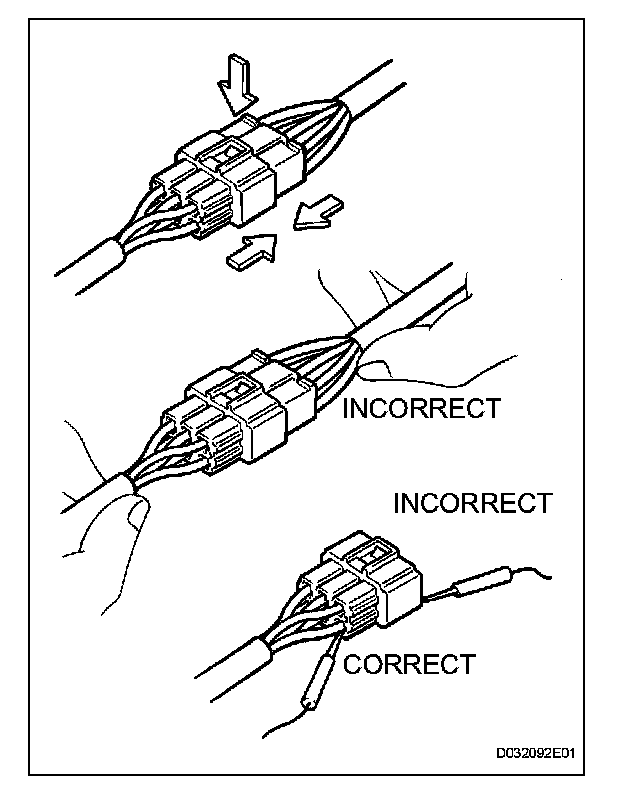 INCORRECT

INCORRECT

CORRECT

D032092E01