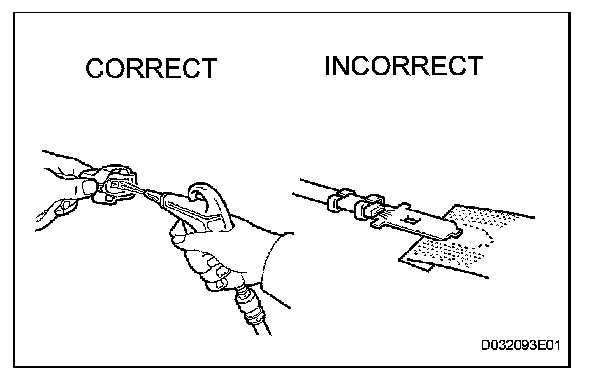 CORRECT

INCORRECT

D032093E01