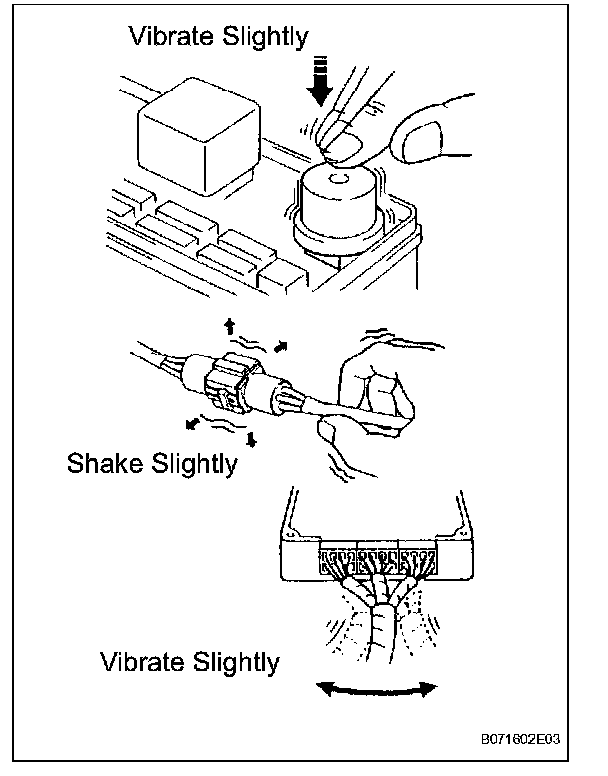 Vibrate Slightly

Shake Slightly

Vibrate Slightly

B071602E03