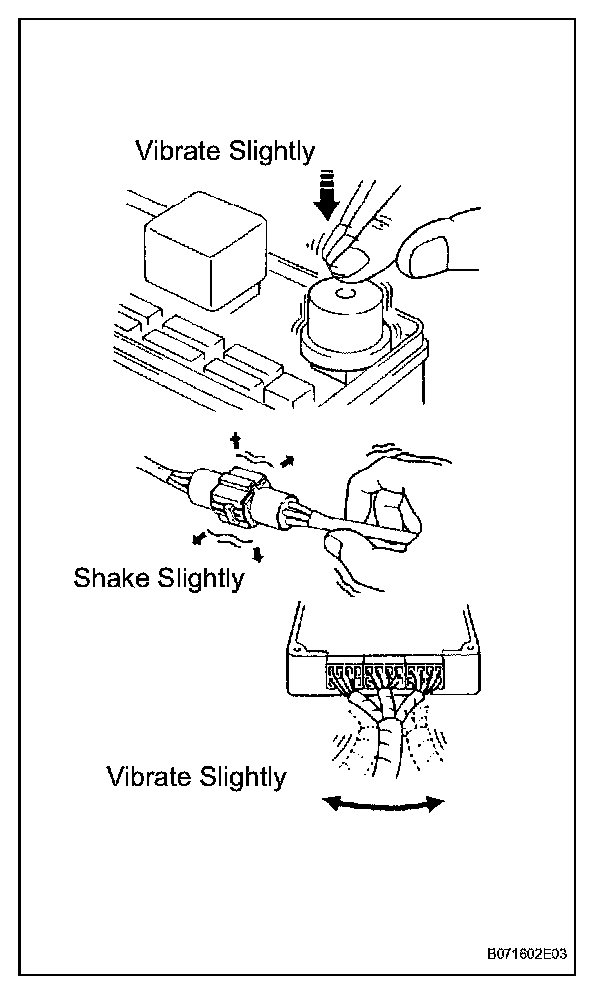 Vibrate Slightly

Shake Slightly

Vibrate Slightly

B071602E03