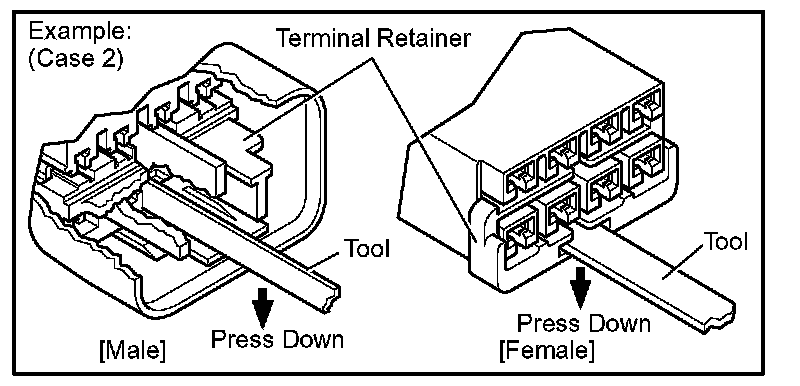 Example:
(Case 2)

Terminal Retainer

Tool

Press Down

[Male]

Tool

Press Down

[Female]