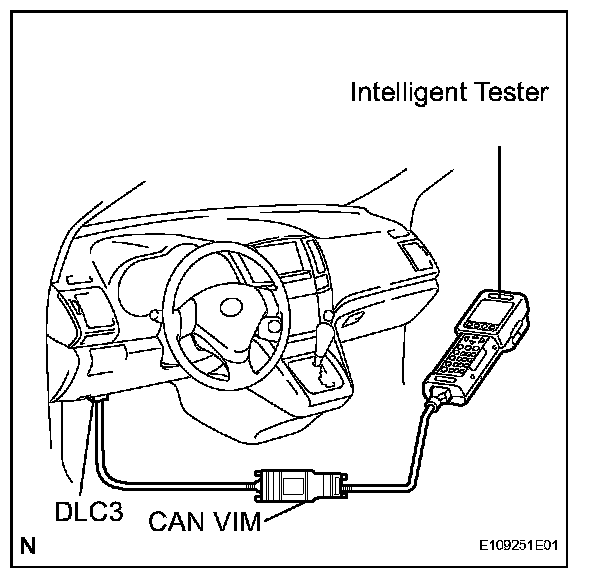 Intelligent Tester

DLC3

CAN VIM

N

E109251E01