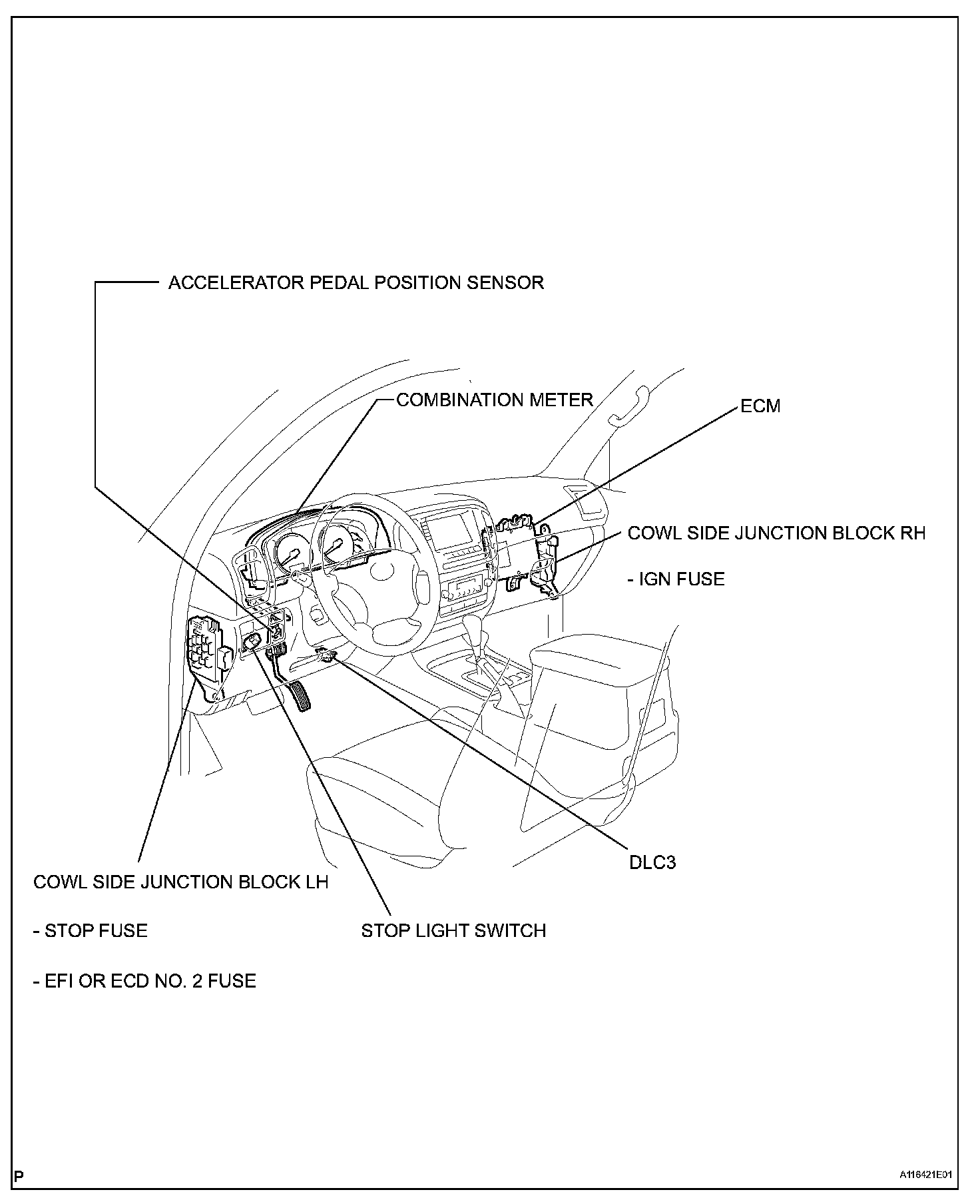 ACCELERATOR PEDAL POSITION SENSOR

COMBINATION METER

ECM

COWL SIDE JUNCTION BLOCK RH

- IGN FUSE

DLC3

COWL SIDE JUNCTION BLOCK LH

- STOP FUSE

- EFI OR ECD NO. 2 FUSE

STOP LIGHT SWITCH

P

A116421E01