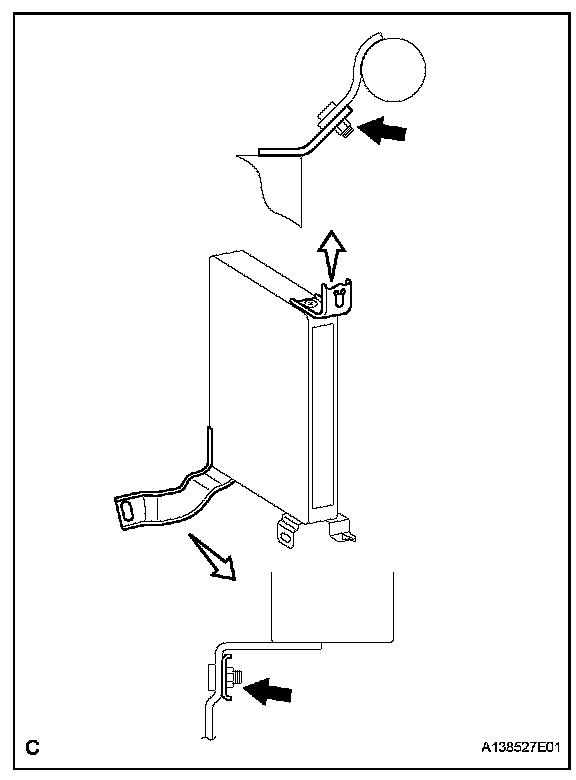 C

A138527E01