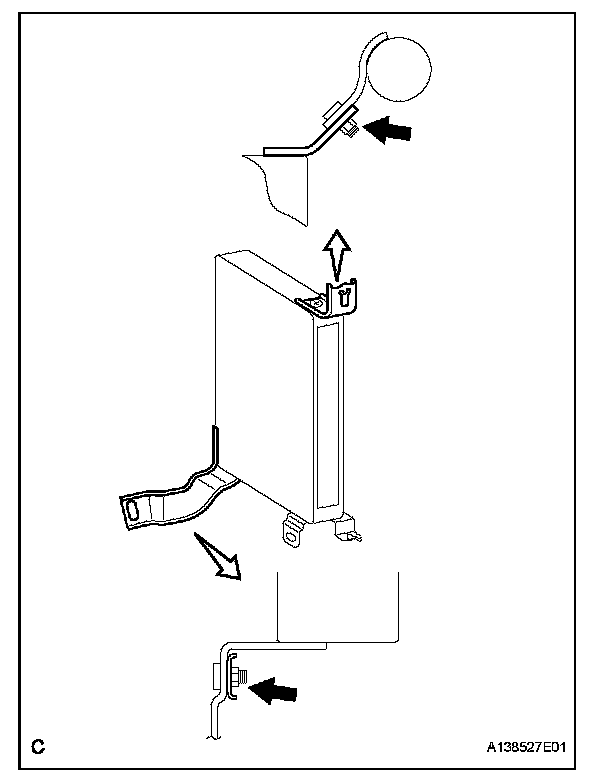 C

A138527E01