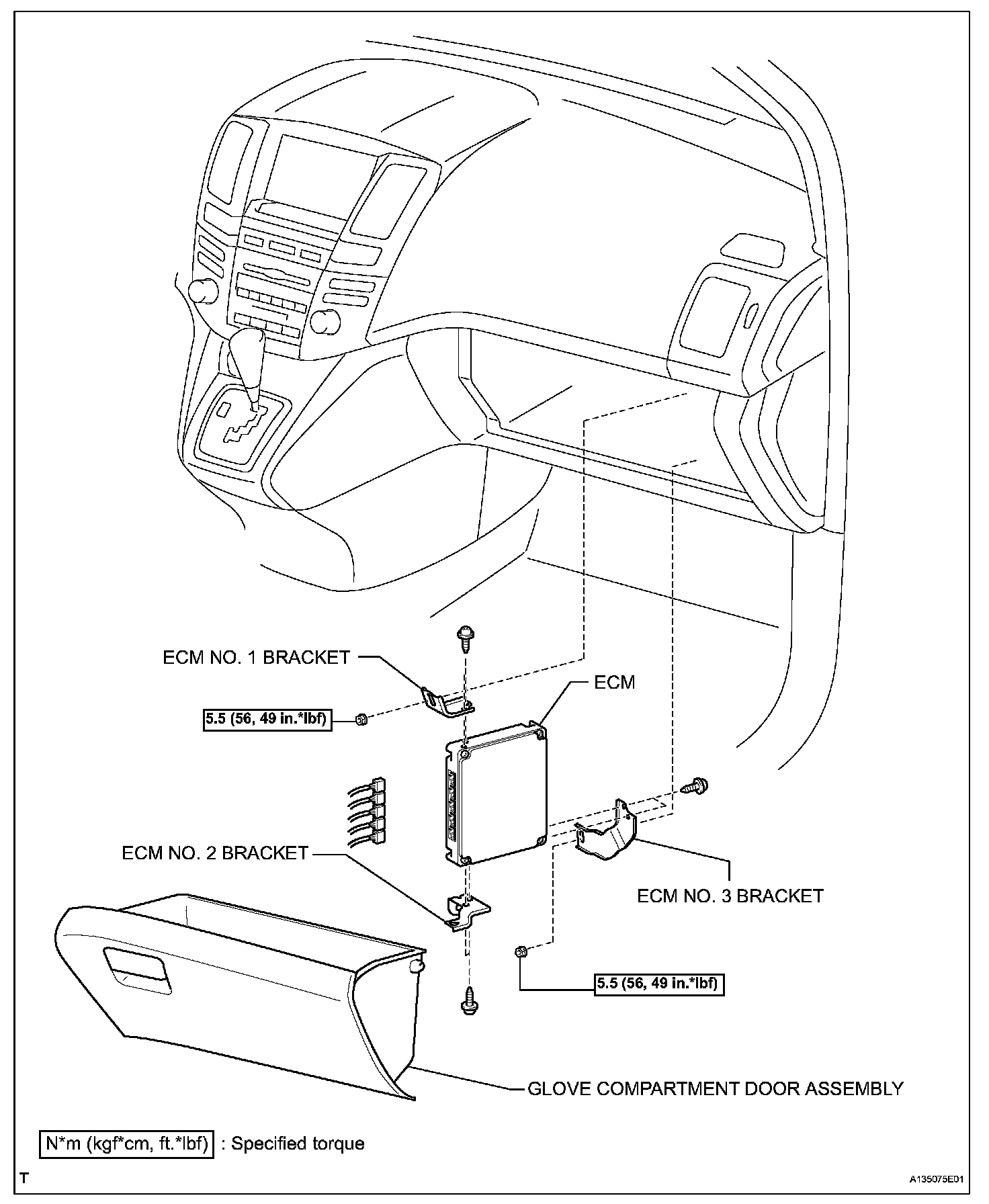 ECM NO. 1 BRACKET

ECM

5.5 (56, 49 in.*lbf)

ECM NO. 2 BRACKET

ECM NO. 3 BRACKET

5.5 (56, 49 in.*lbf)

GLOVE COMPARTMENT DOOR ASSEMBLY

N*m (kgf*cm, ft.*lbf) : Specified torque

T

A135075E01