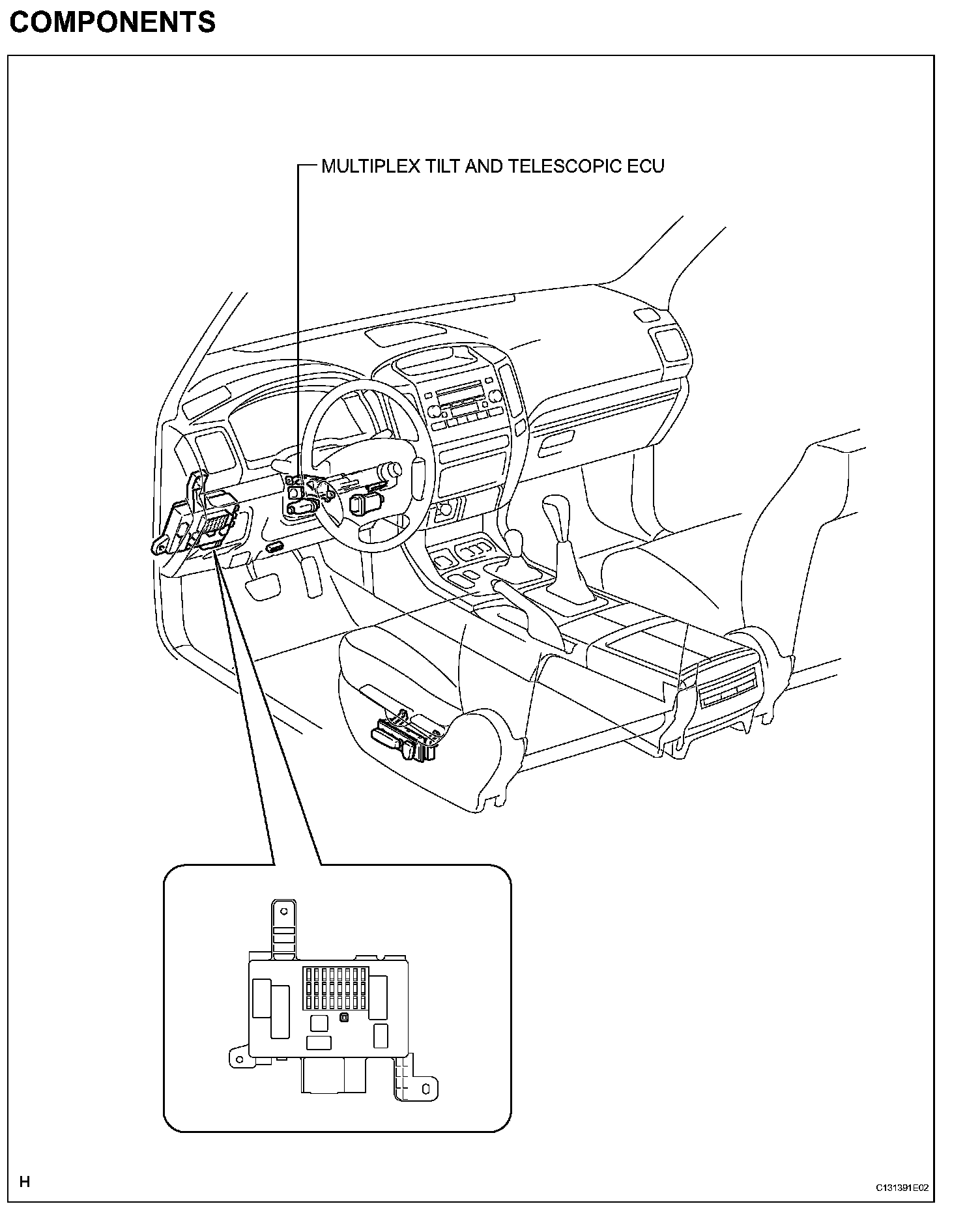 COMPONENTS

MULTIPLEX TILT AND TELESCOPIC ECU

H

C131391E02