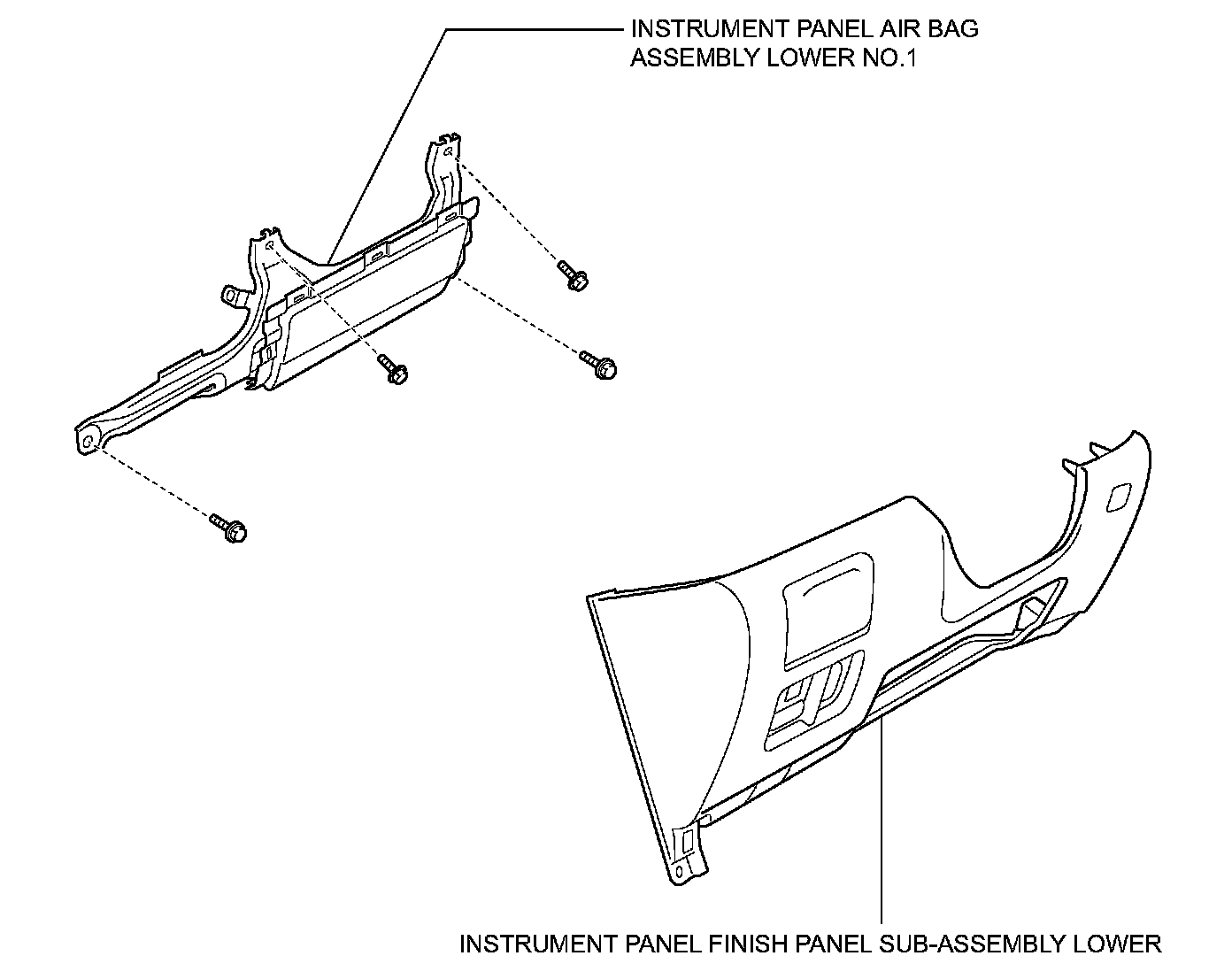 INSTRUMENT PANEL AIR BAG ASSEMBLY LOWER NO.1

INSTRUMENT PANEL FINISH PANEL SUB-ASSEMBLY LOWER