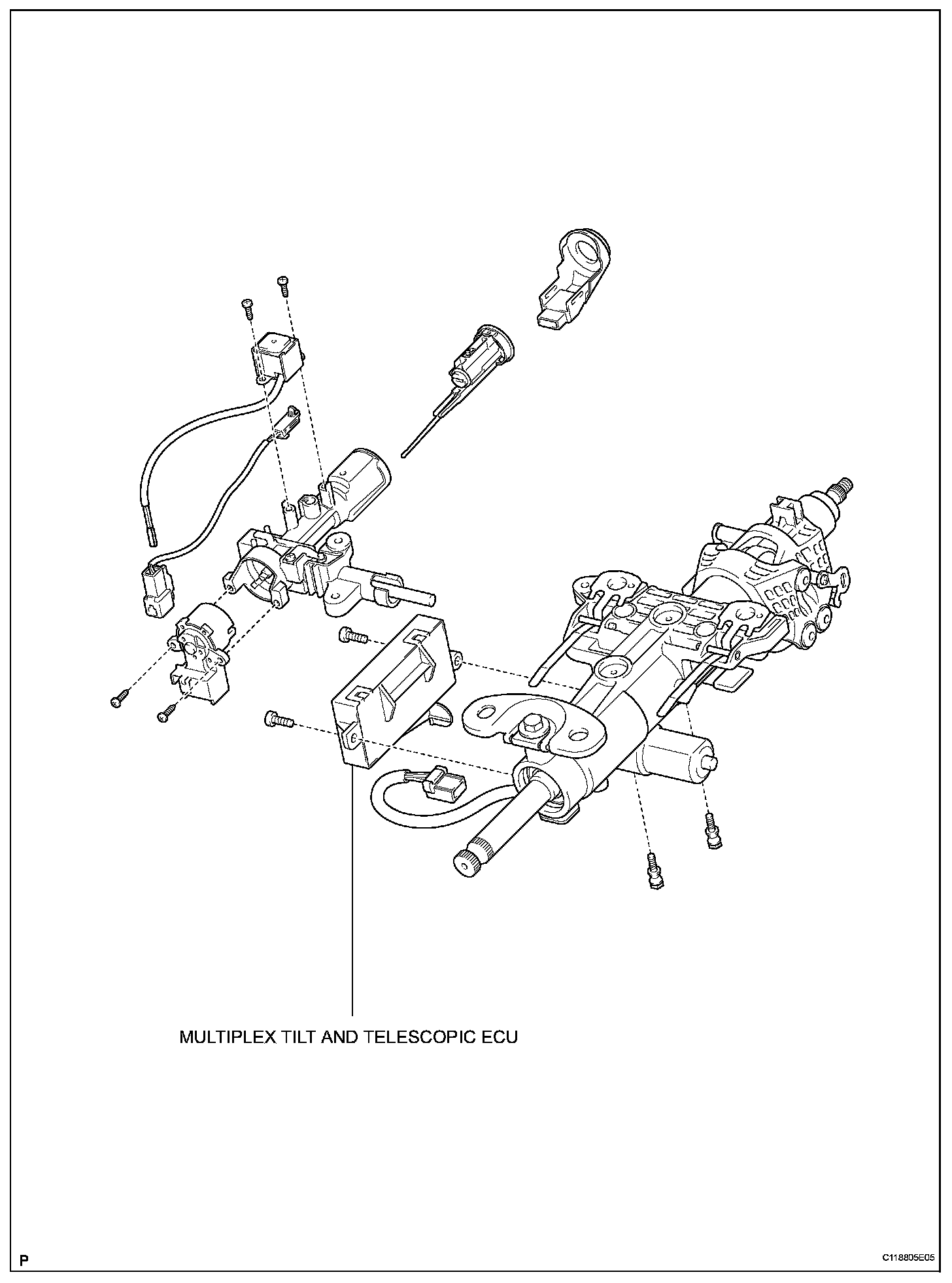 MULTIPLEX TILT AND TELESCOPIC ECU

P

C118805E05