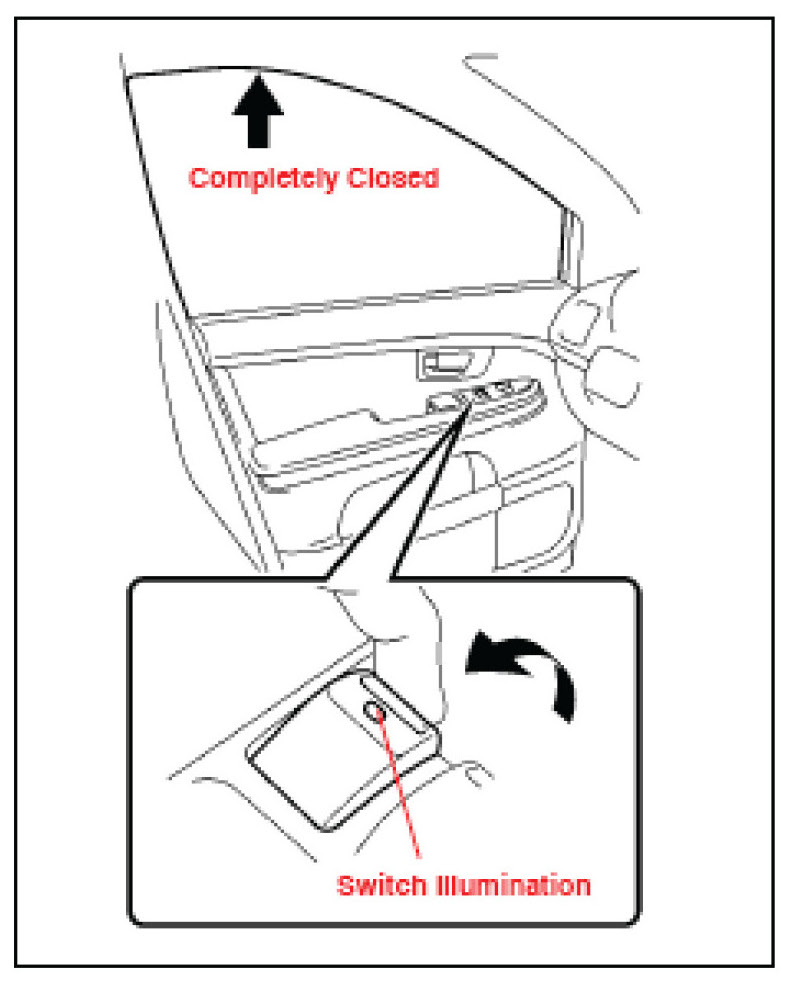 Completely Closed

Switch Illumination