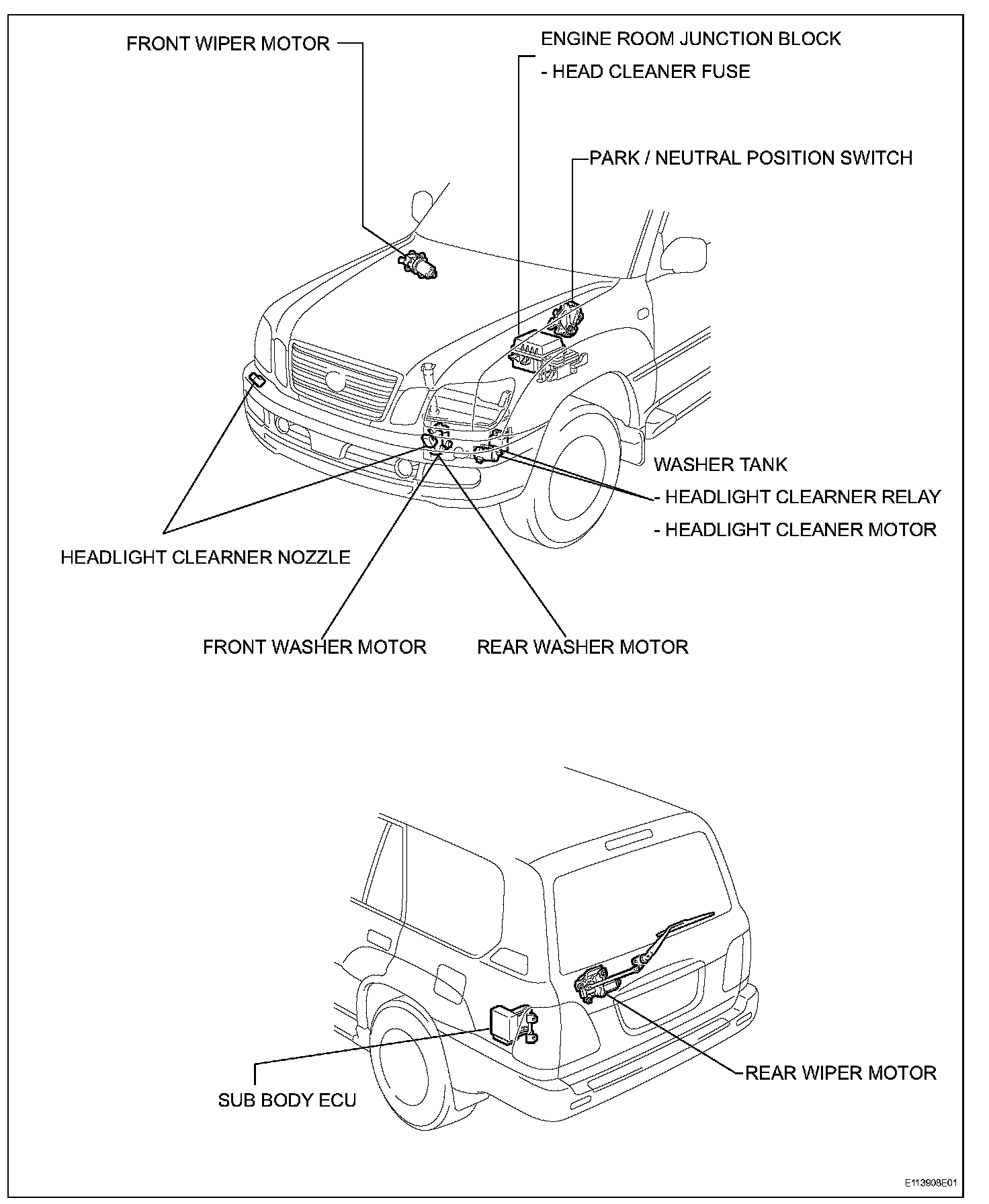 FRONT WIPER MOTOR

ENGINE ROOM JUNCTION BLOCK
- HEAD CLEANER FUSE

PARK / NEUTRAL POSITION SWITCH

WASHER TANK
- HEADLIGHT CLEARNER RELAY
- HEADLIGHT CLEANER MOTOR

HEADLIGHT CLEARNER NOZZLE

FRONT WASHER MOTOR

REAR WASHER MOTOR

REAR WIPER MOTOR

SUB BODY ECU

E113908E01