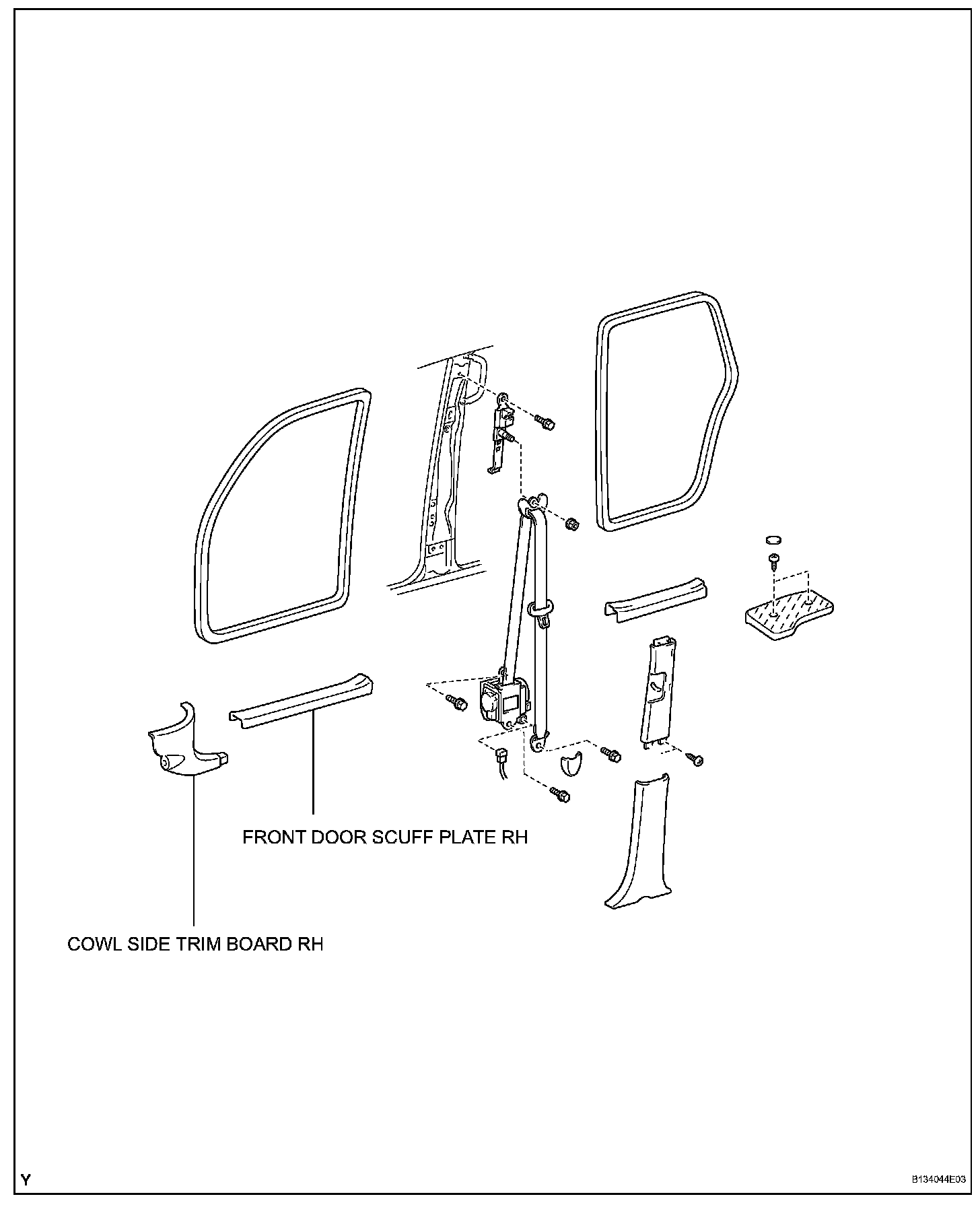 FRONT DOOR SCUFF PLATE RH

COWL SIDE TRIM BOARD RH

Y

B134044E03