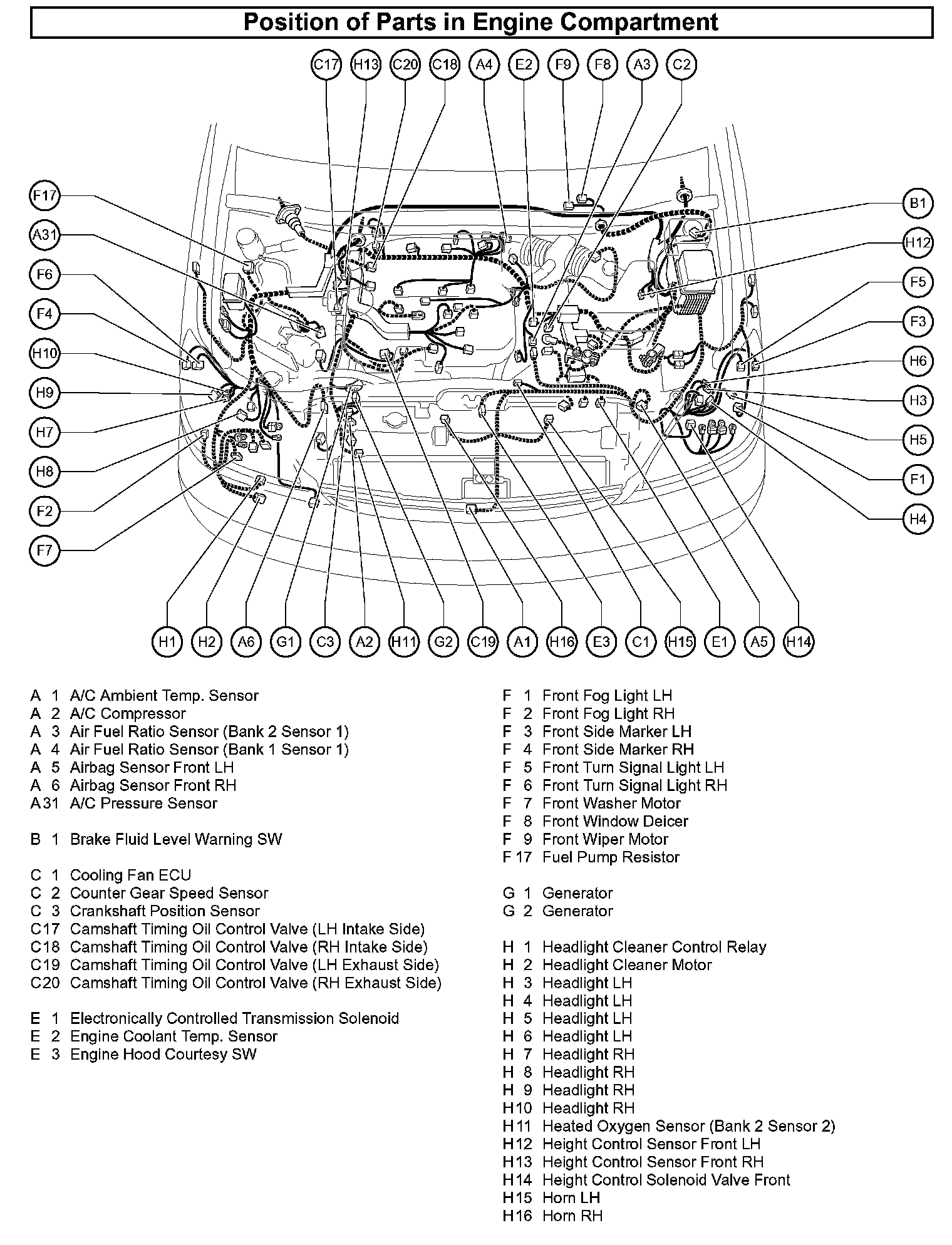 Position of Parts in Engine Compartment

C17 H13 C20 C18 A4 E2 F9 F8 A3 C2

F17
A31
F6
F4
H10
H9
H7
H8
F2
F7

B1
H12
F5
F3
H6
H3
H5
F1
H4

H1 H2 A6 G1 C3 A2 H11 G2 C19 A1 H16 E3 C1 H15 E1 A5 H14

A 1 A/C Ambient Temp. Sensor
A 2 A/C Compressor
A 3 Air Fuel Ratio Sensor (Bank 2 Sensor 1)
A 4 Air Fuel Ratio Sensor (Bank 1 Sensor 1)
A 5 Airbag Sensor Front LH
A 6 Airbag Sensor Front RH
A 31 A/C Pressure Sensor

B 1 Brake Fluid Level Warning SW

C 1 Cooling Fan ECU
C 2 Counter Gear Speed Sensor
C 3 Crankshaft Position Sensor
C17 Camshaft Timing Oil Control Valve (LH Intake Side)
C18 Camshaft Timing Oil Control Valve (RH Intake Side)
C19 Camshaft Timing Oil Control Valve (LH Exhaust Side)
C20 Camshaft Timing Oil Control Valve (RH Exhaust Side)

E 1 Electronically Controlled Transmission Solenoid
E 2 Engine Coolant Temp. Sensor
E 3 Engine Hood Courtesy SW

F 1 Front Fog Light LH
F 2 Front Fog Light RH
F 3 Front Side Marker LH
F 4 Front Side Marker RH
F 5 Front Turn Signal Light LH
F 6 Front Turn Signal Light RH
F 7 Front Washer Motor
F 8 Front Window Deicer
F 9 Front Wiper Motor
F 17 Fuel Pump Resistor

G 1 Generator
G 2 Generator

H 1 Headlight Cleaner Control Relay
H 2 Headlight Cleaner Motor
H 3 Headlight LH
H 4 Headlight LH
H 5 Headlight LH
H 6 Headlight LH
H 7 Headlight RH
H 8 Headlight RH
H 9 Headlight RH
H10 Headlight RH
H11 Heated Oxygen Sensor (Bank 2 Sensor 2)
H12 Height Control Sensor Front LH
H13 Height Control Sensor Front RH
H14 Height Control Solenoid Valve Front
H15 Horn LH
H16 Horn RH