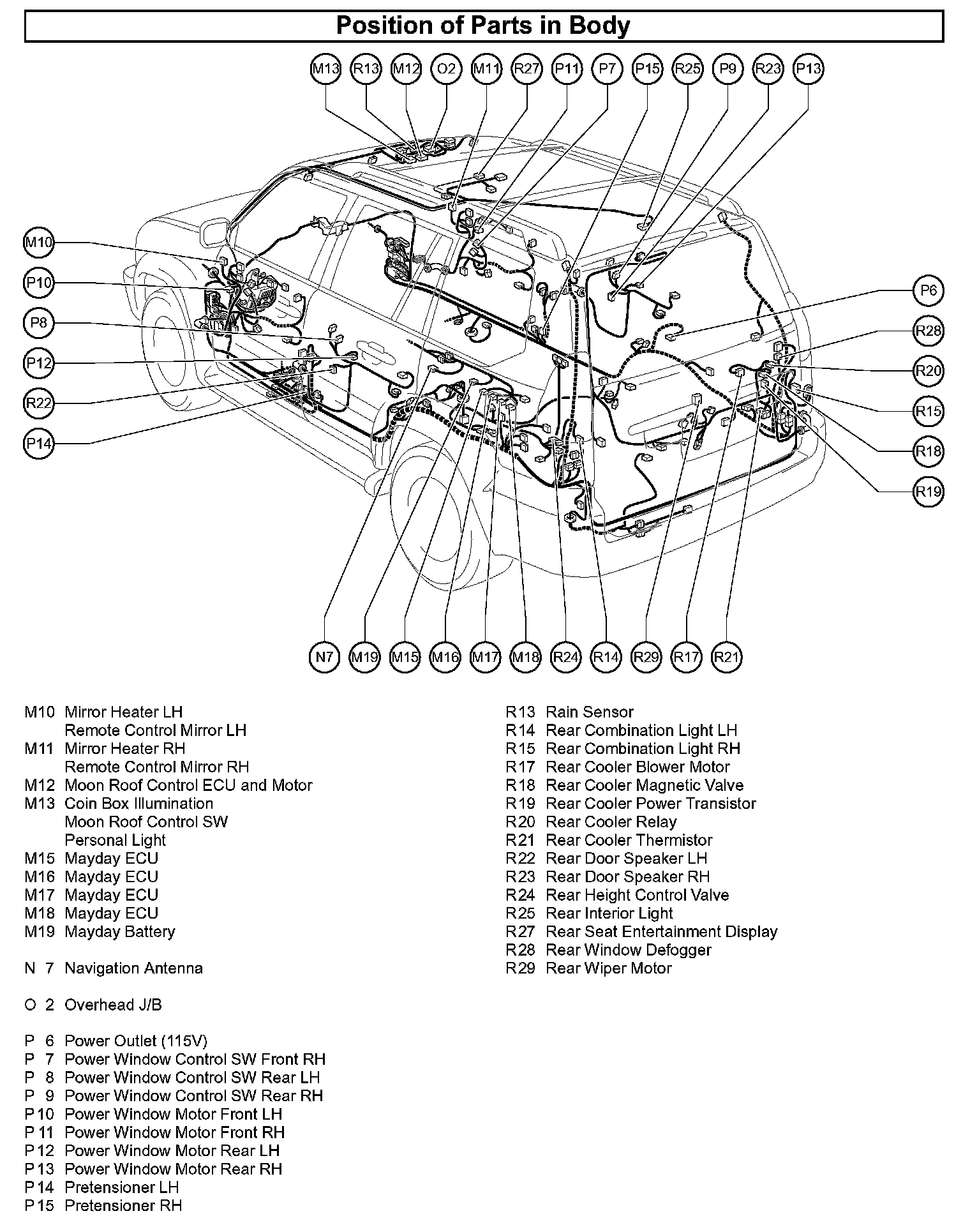 Position of Parts in Body

M13 R13 M12 O2 M11 R27 P11 P7 P15 R25 P9 R23 P13

M10
P10
P8
P12
R22
P14

P6
R28
R20
R15
R18
R19

N7 M19 M15 M16 M17 M18 R24 R14 R29 R17 R21

M10 Mirror Heater LH
Remote Control Mirror LH
M11 Mirror Heater RH
Remote Control Mirror RH
M12 Moon Roof Control ECU and Motor
M13 Coin Box Illumination
Moon Roof Control SW
Personal Light
M15 Mayday ECU
M16 Mayday ECU
M17 Mayday ECU
M18 Mayday ECU
M19 Mayday Battery

N 7 Navigation Antenna

O 2 Overhead J/B

P 6 Power Outlet (115V)
P 7 Power Window Control SW Front RH
P 8 Power Window Control SW Rear LH
P 9 Power Window Control SW Rear RH
P 10 Power Window Motor Front LH
P 11 Power Window Motor Front RH
P 12 Power Window Motor Rear LH
P 13 Power Window Motor Rear RH
P 14 Pretensioner LH
P 15 Pretensioner RH

R13 Rain Sensor
R14 Rear Combination Light LH
R15 Rear Combination Light RH
R17 Rear Cooler Blower Motor
R18 Rear Cooler Magnetic Valve
R19 Rear Cooler Power Transistor
R20 Rear Cooler Relay
R21 Rear Cooler Thermistor
R22 Rear Door Speaker LH
R23 Rear Door Speaker RH
R24 Rear Height Control Valve
R25 Rear Interior Light
R27 Rear Seat Entertainment Display
R28 Rear Window Defogger
R29 Rear Wiper Motor