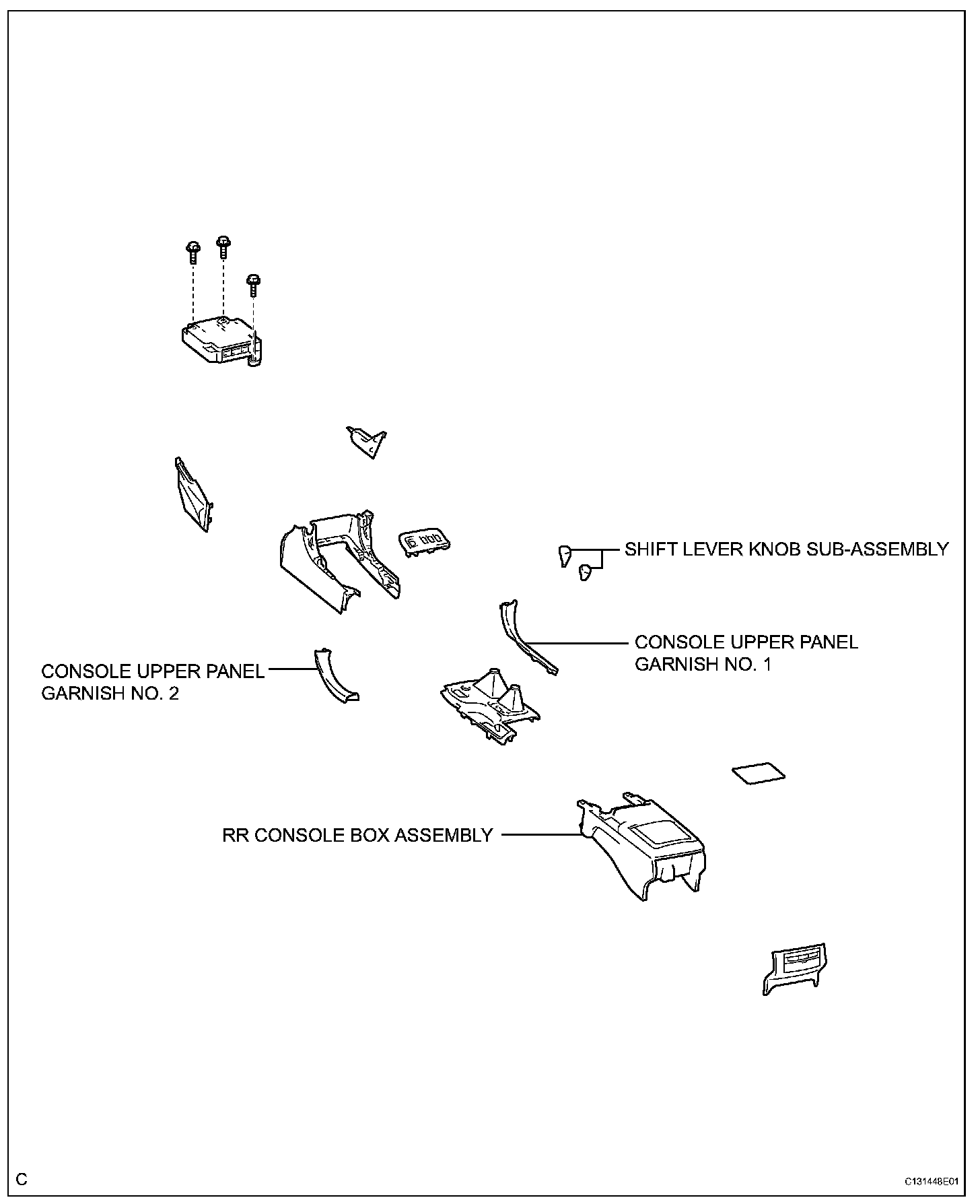 SHIFT LEVER KNOB SUB-ASSEMBLY

CONSOLE UPPER PANEL GARNISH NO. 1

CONSOLE UPPER PANEL GARNISH NO. 2

RR CONSOLE BOX ASSEMBLY

C

C131448E01