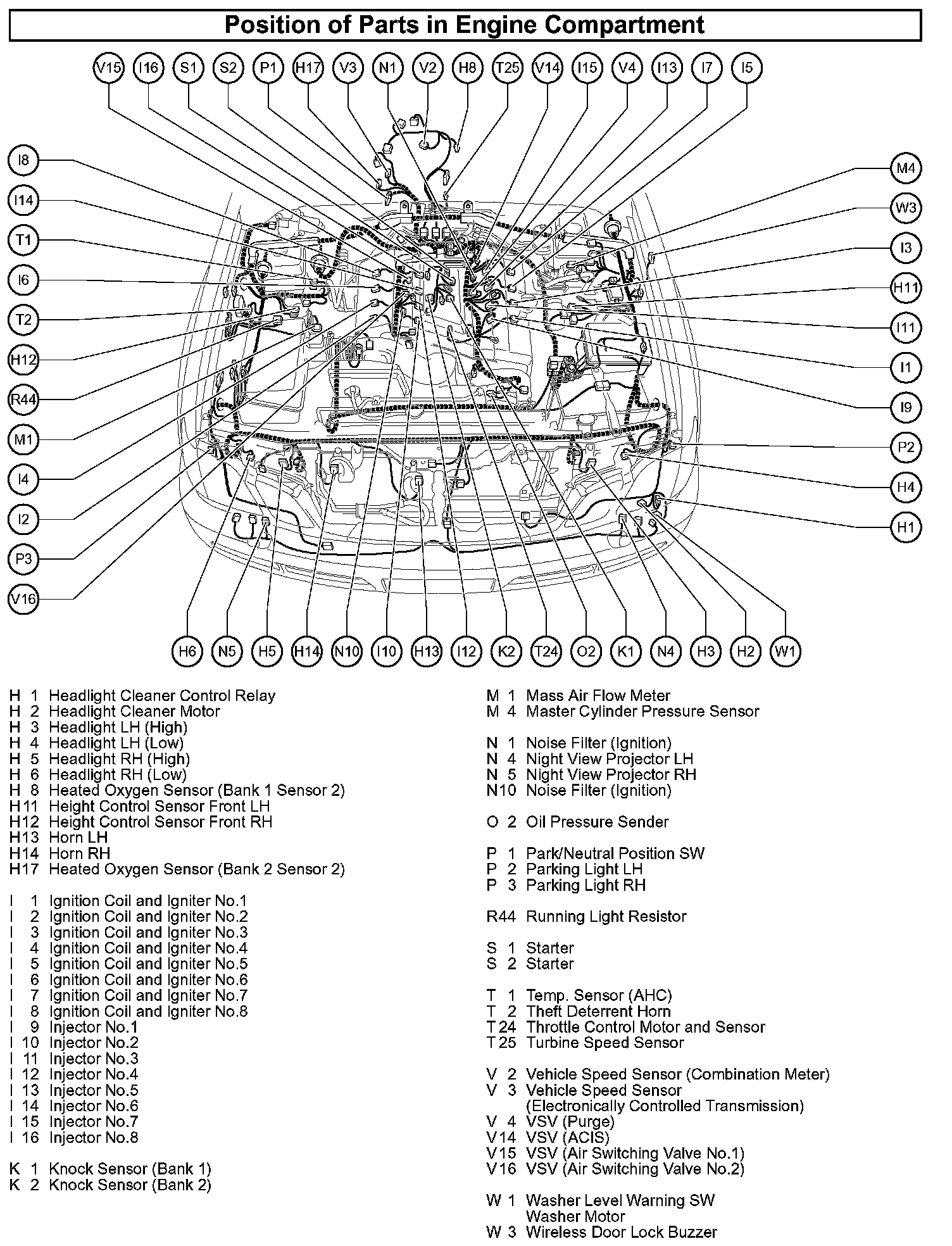 Position of Parts in Engine Compartment

V15 I16 S1 S2 P1 H17 V3 N1 V2 H8 T25 V14 I15 V4 I13 I7 I5

I8
I14
T1
I6
T2
H12
R44
M1
I4
I2
P3
V16

M4
W3
I3
H11
I11
I1
I9
P2
H4
H1

H6 N5 H5 H14 N10 I10 H13 I12 K2 T24 O2 K1 N4 H3 H2 W1

H 1 Headlight Cleaner Control Relay
H 2 Headlight Cleaner Motor
H 3 Headlight LH (High)
H 4 Headlight LH (Low)
H 5 Headlight RH (High)
H 6 Headlight RH (Low)
H 8 Heated Oxygen Sensor (Bank 1 Sensor 2)
H11 Height Control Sensor Front LH
H12 Height Control Sensor Front RH
H13 Horn LH
H14 Horn RH
H17 Heated Oxygen Sensor (Bank 2 Sensor 2)

I 1 Ignition Coil and Igniter No.1
I 2 Ignition Coil and Igniter No.2
I 3 Ignition Coil and Igniter No.3
I 4 Ignition Coil and Igniter No.4
I 5 Ignition Coil and Igniter No.5
I 6 Ignition Coil and Igniter No.6
I 7 Ignition Coil and Igniter No.7
I 8 Ignition Coil and Igniter No.8
I 9 Injector No.1
I 10 Injector No.2
I 11 Injector No.3
I 12 Injector No.4
I 13 Injector No.5
I 14 Injector No.6
I 15 Injector No.7
I 16 Injector No.8

K 1 Knock Sensor (Bank 1)
K 2 Knock Sensor (Bank 2)

M 1 Mass Air Flow Meter
M 4 Master Cylinder Pressure Sensor

N 1 Noise Filter (Ignition)
N 4 Night View Projector LH
N 5 Night View Projector RH
N10 Noise Filter (Ignition)

O 2 Oil Pressure Sender

P 1 Park/Neutral Position SW
P 2 Parking Light LH
P 3 Parking Light RH

R44 Running Light Resistor

S 1 Starter
S 2 Starter

T 1 Temp. Sensor (AHC)
T 2 Theft Deterrent Horn
T24 Throttle Control Motor and Sensor
T25 Turbine Speed Sensor

V 2 Vehicle Speed Sensor (Combination Meter)
V 3 Vehicle Speed Sensor (Electronically Controlled Transmission)
V 4 VSV (Purge)
V14 VSV (ACIS)
V15 VSV (Air Switching Valve No.1)
V16 VSV (Air Switching Valve No.2)

W 1 Washer Level Warning SW
Washer Motor
W 3 Wireless Door Lock Buzzer