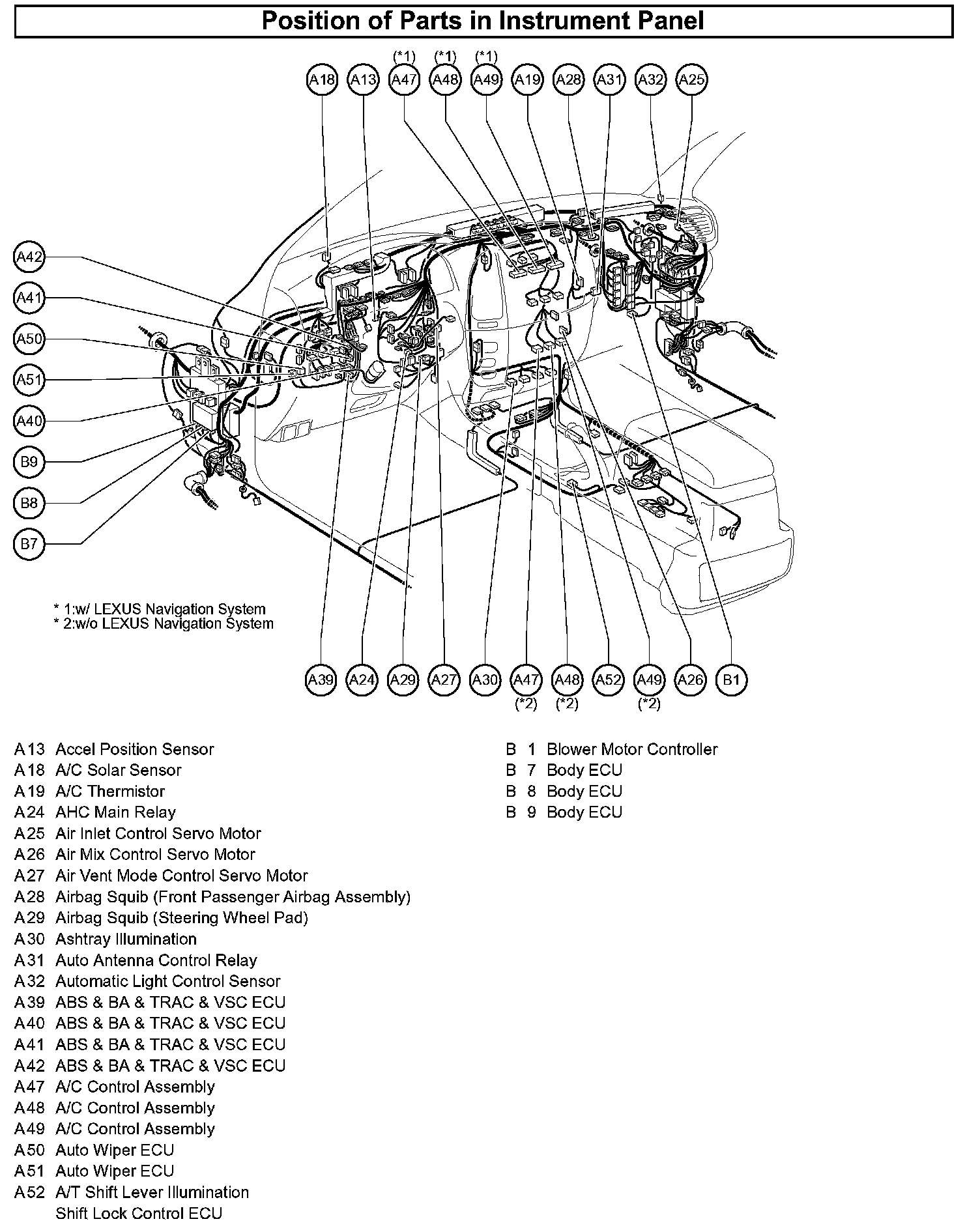 Position of Parts in Instrument Panel

(*1) (*1) (*1)

A18 A13 A47 A48 A49 A19 A28 A31 A32 A25

A42
A41
A50
A51
A40
B9
B8
B7

* 1:w/ LEXUS Navigation System
* 2:w/o LEXUS Navigation System

A39 A24 A29 A27 A30 A47 A48 A52 A49 A26 B1
(*2) (*2) (*2)

A13 Accel Position Sensor
A18 A/C Solar Sensor
A19 A/C Thermistor
A24 AHC Main Relay
A25 Air Inlet Control Servo Motor
A26 Air Mix Control Servo Motor
A27 Air Vent Mode Control Servo Motor
A28 Airbag Squib (Front Passenger Airbag Assembly)
A29 Airbag Squib (Steering Wheel Pad)
A30 Ashtray Illumination
A31 Auto Antenna Control Relay
A32 Automatic Light Control Sensor
A39 ABS & BA & TRAC & VSC ECU
A40 ABS & BA & TRAC & VSC ECU
A41 ABS & BA & TRAC & VSC ECU
A42 ABS & BA & TRAC & VSC ECU
A47 A/C Control Assembly
A48 A/C Control Assembly
A49 A/C Control Assembly
A50 Auto Wiper ECU
A51 Auto Wiper ECU
A52 A/T Shift Lever Illumination
Shift Lock Control ECU

B 1 Blower Motor Controller
B 7 Body ECU
B 8 Body ECU
B 9 Body ECU