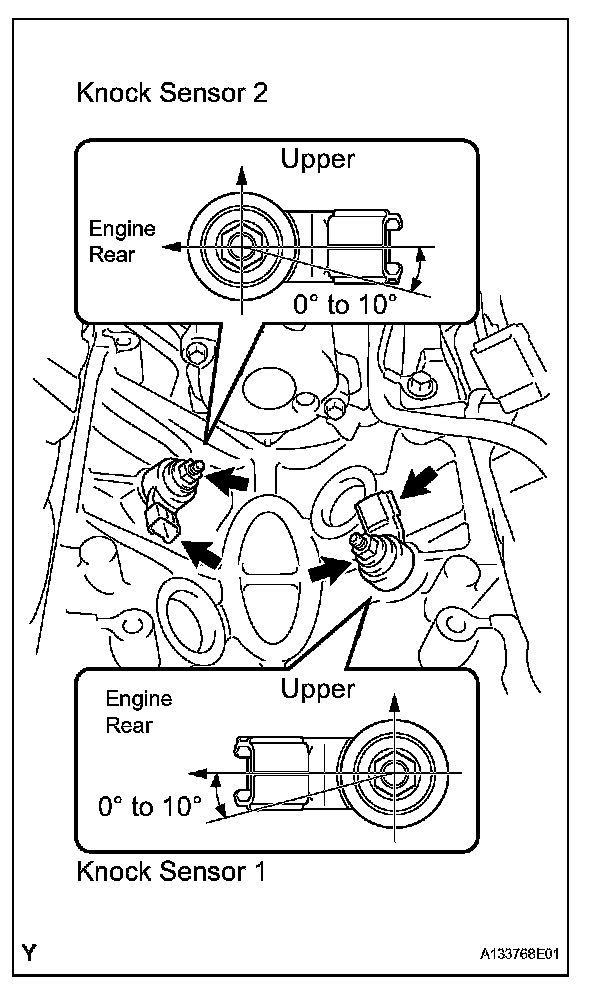 Knock Sensor 2

Upper

Engine Rear

0° to 10°

Engine Rear

Upper

0° to 10°

Knock Sensor 1

Y

A133768E01