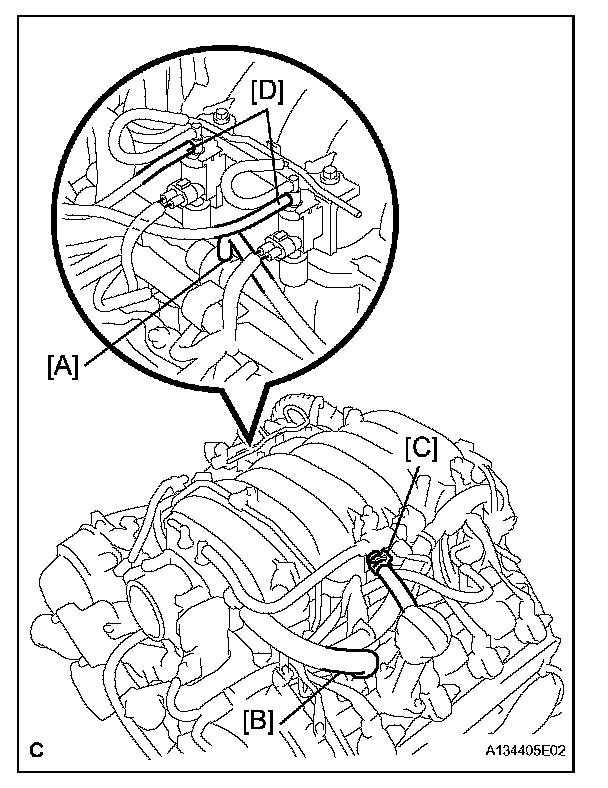 [D]
[A]
[C]
[B]
C
A134405E02