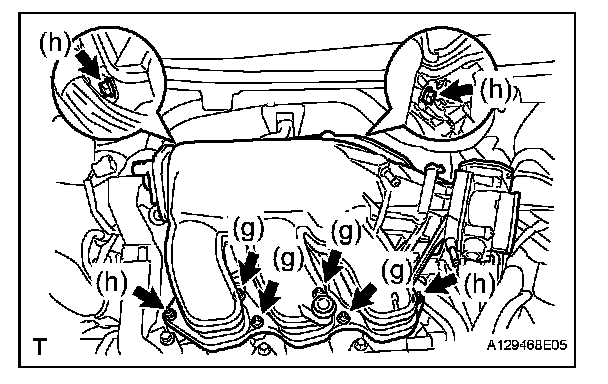 (h)
(h)
(g)
(g)
(g)
(g)
(h)
(h)
T
A129468E05