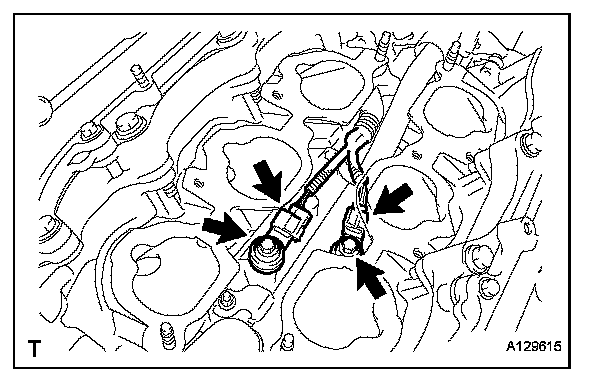 T

A129615