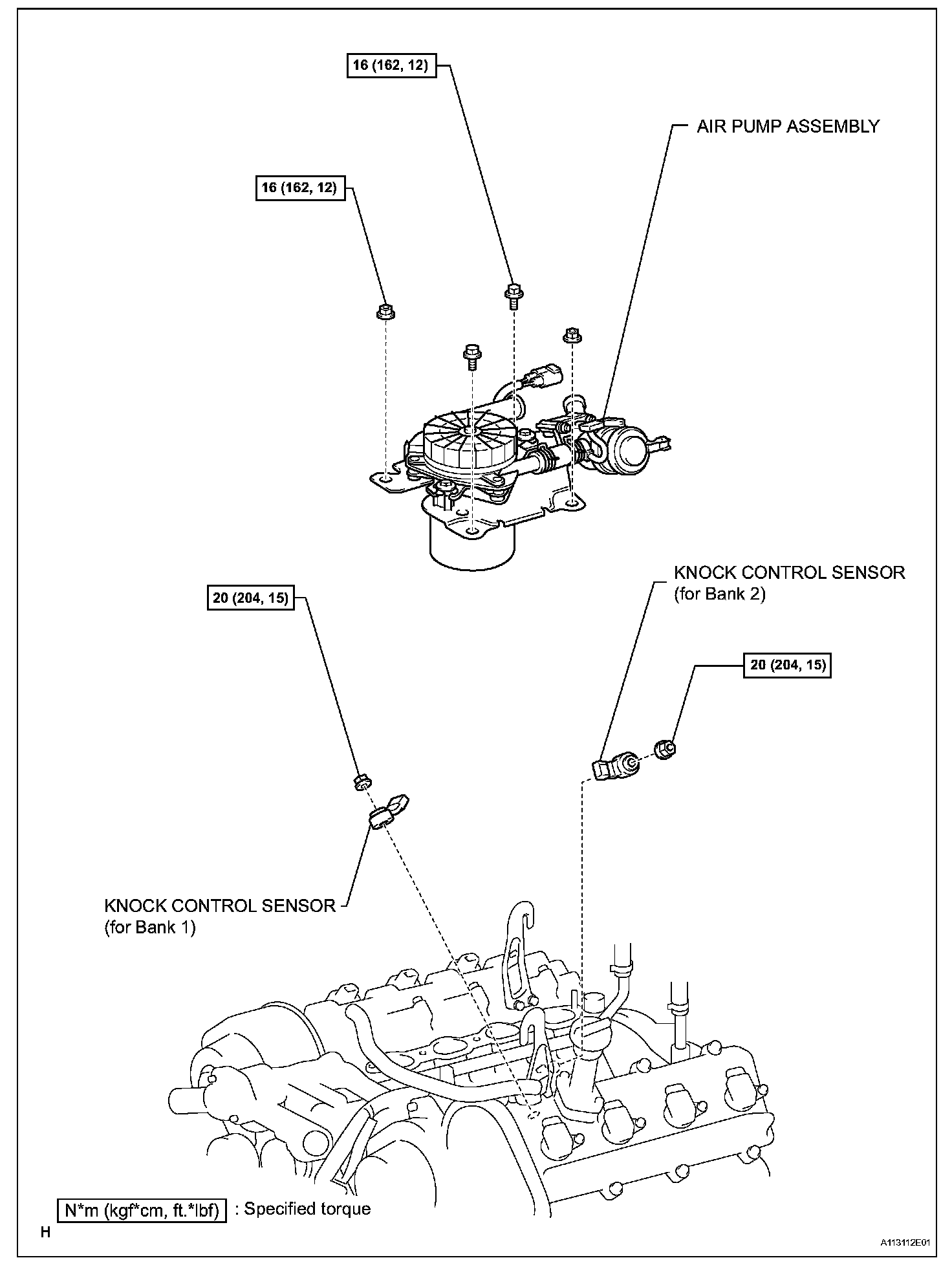 16 (162, 12)

AIR PUMP ASSEMBLY

16 (162, 12)

KNOCK CONTROL SENSOR (for Bank 2)

20 (204, 15)

20 (204, 15)

KNOCK CONTROL SENSOR (for Bank 1)

N*m (kgf*cm, ft.*lbf) : Specified torque

H

A113112E01