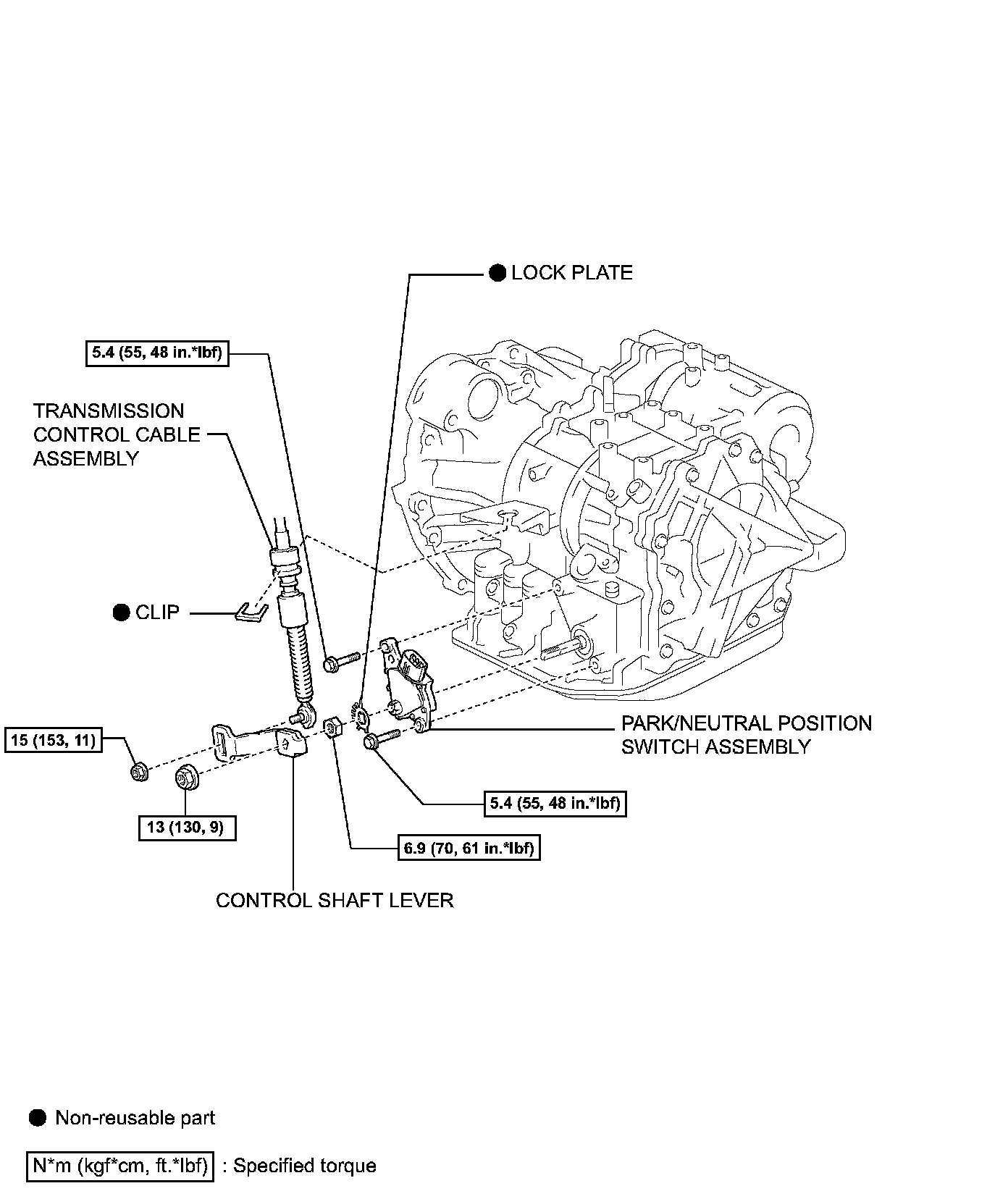 ● LOCK PLATE

5.4 (55, 48 in.*lbf)

TRANSMISSION CONTROL CABLE ASSEMBLY

● CLIP

PARK/NEUTRAL POSITION SWITCH ASSEMBLY

15 (153, 11)

13 (130, 9)

5.4 (55, 48 in.*lbf)

6.9 (70, 61 in.*lbf)

CONTROL SHAFT LEVER

● Non-reusable part

N*m (kgf*cm, ft.*lbf) : Specified torque