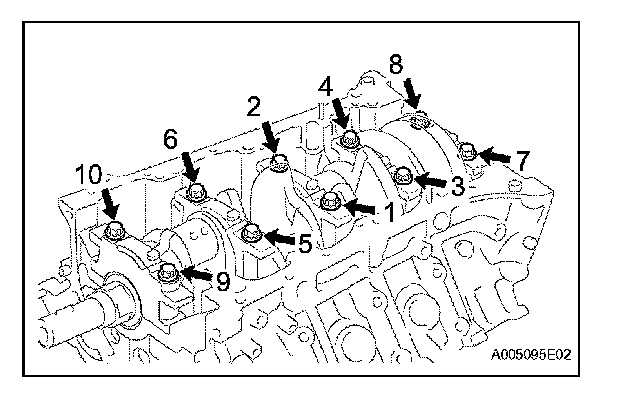 8
4
2
6
7
10
3
1
5
9
A005095E02