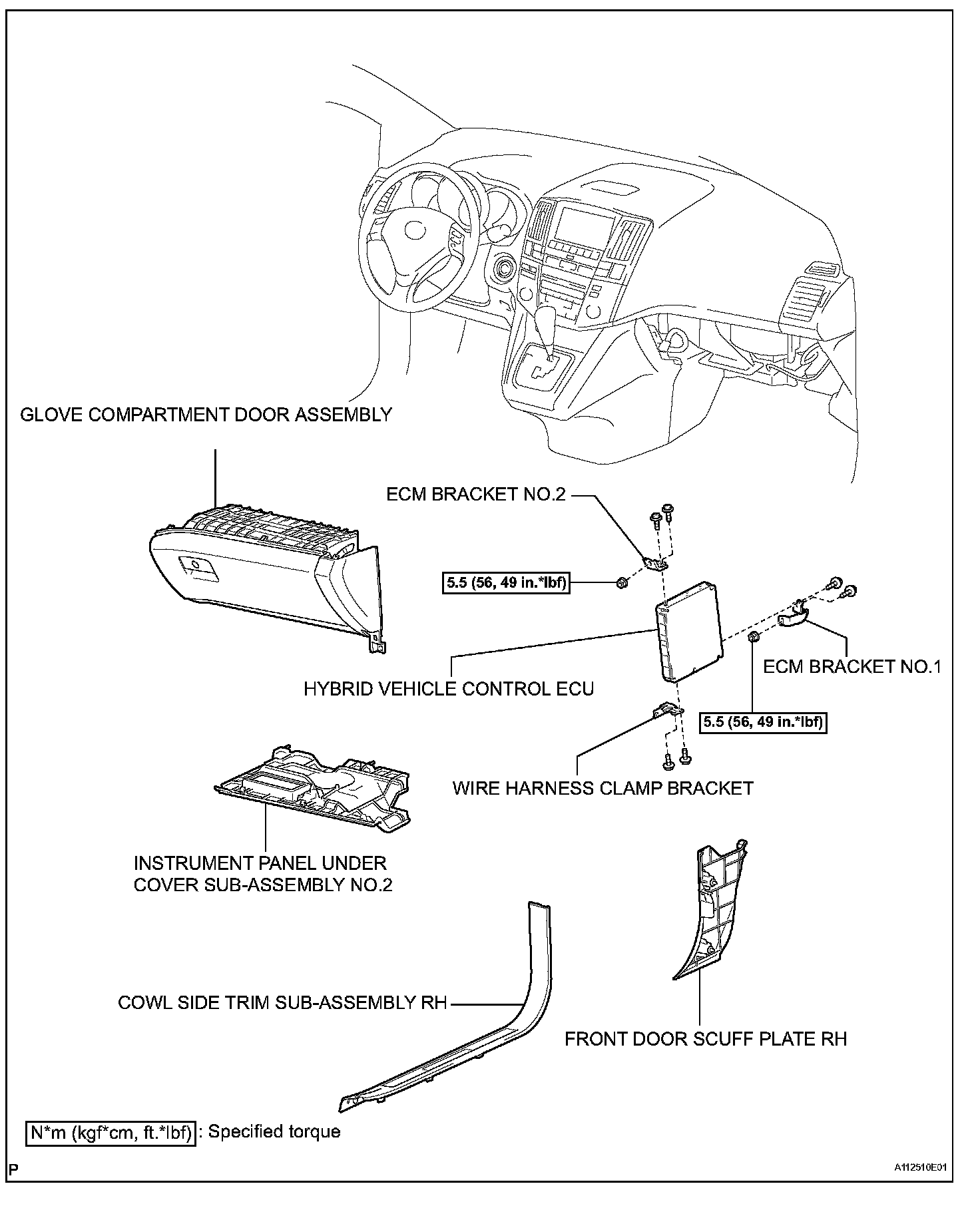 GLOVE COMPARTMENT DOOR ASSEMBLY

ECM BRACKET NO.2

5.5 (56, 49 in.*lbf)

HYBRID VEHICLE CONTROL ECU

ECM BRACKET NO.1

5.5 (56, 49 in.*lbf)

WIRE HARNESS CLAMP BRACKET

INSTRUMENT PANEL UNDER COVER SUB-ASSEMBLY NO.2

COWL SIDE TRIM SUB-ASSEMBLY RH

FRONT DOOR SCUFF PLATE RH

N*m (kgf*cm, ft.*lbf) : Specified torque

P

A112510E01