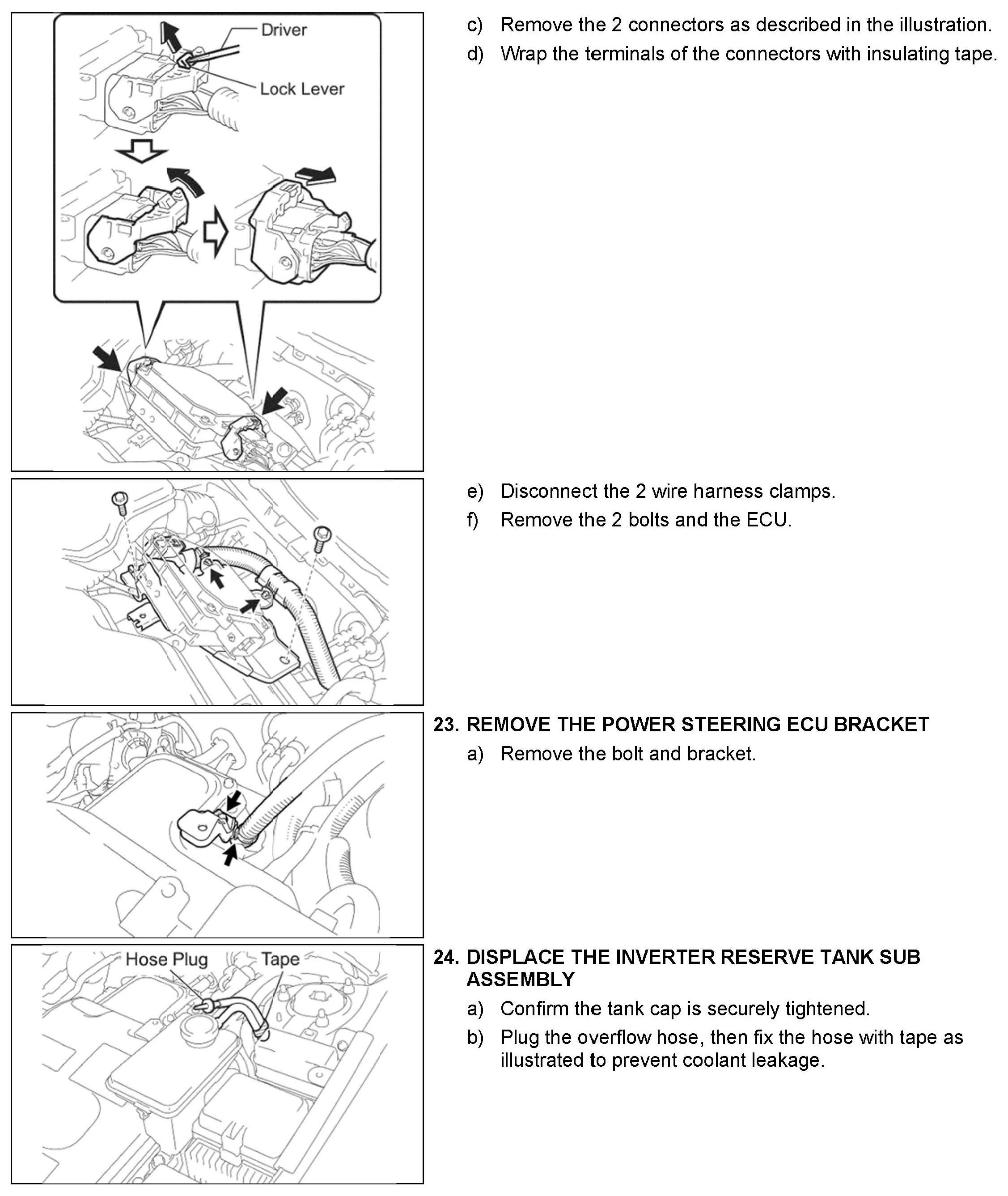 Driver

Lock Lever

c) Remove the 2 connectors as described in the illustration.

d) Wrap the terminals of the connectors with insulating tape.

e) Disconnect the 2 wire harness clamps.

f) Remove the 2 bolts and the ECU.

23. REMOVE THE POWER STEERING ECU BRACKET

a) Remove the bolt and bracket.

Hose Plug

Tape

24. DISPLACE THE INVERTER RESERVE TANK SUB ASSEMBLY

a) Confirm the tank cap is securely tightened.

b) Plug the overflow hose, then fix the hose with tape as illustrated to prevent coolant leakage.