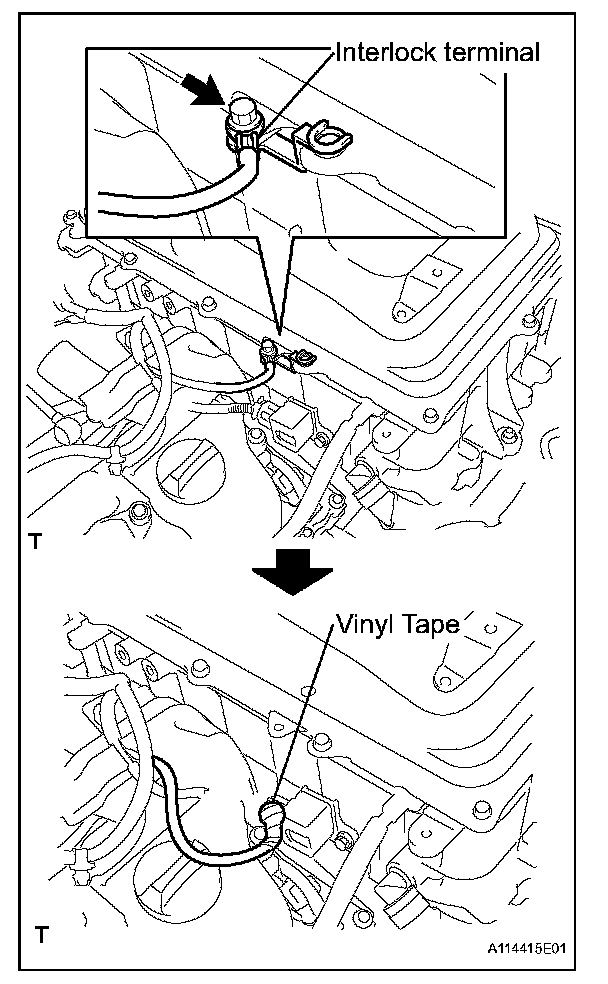 Interlock terminal

T

Vinyl Tape

T

A114415E01