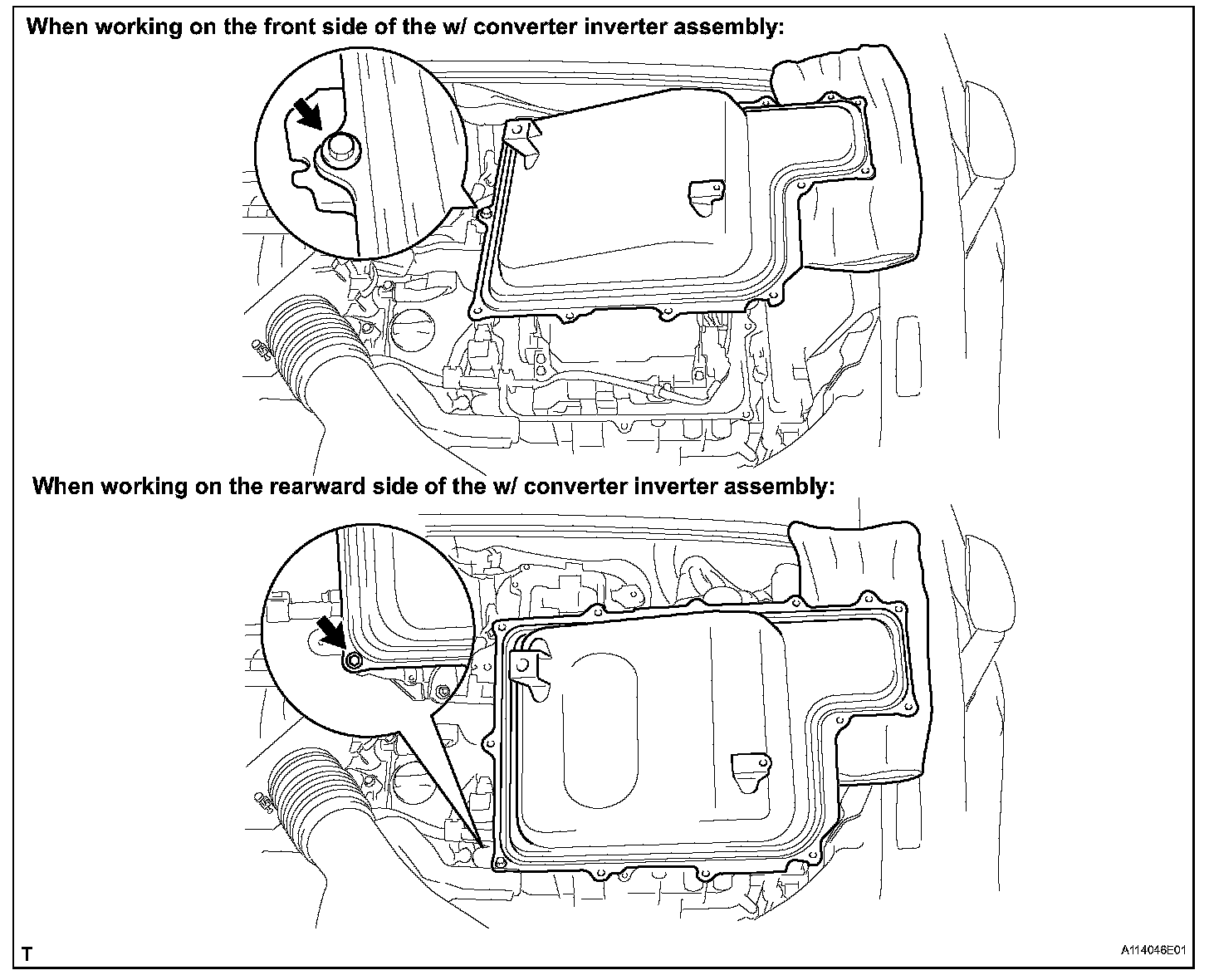 When working on the front side of the w/ converter inverter assembly:

When working on the rearward side of the w/ converter inverter assembly:

T

A114046E01