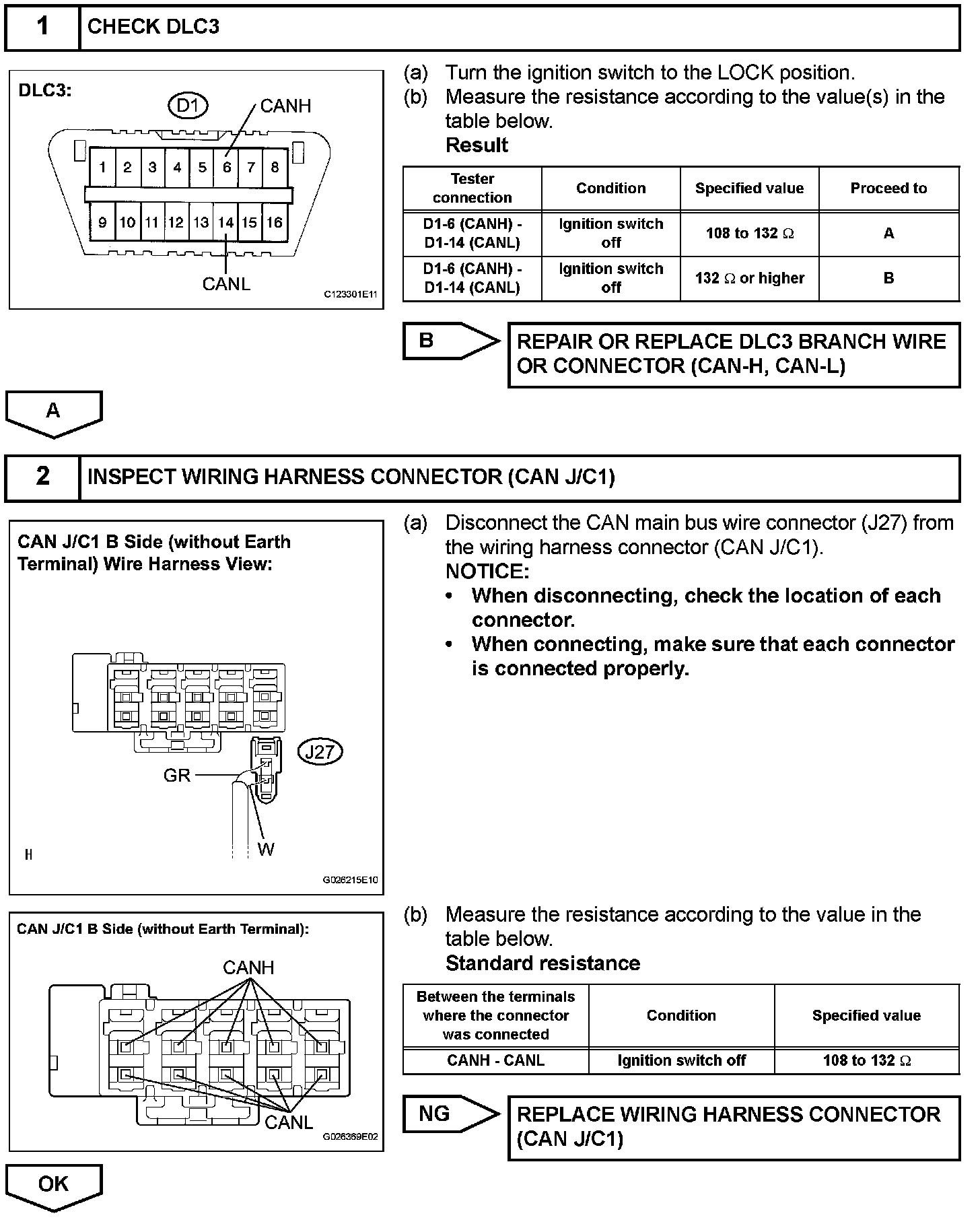 1 CHECK DLC3

DLC3:
D1
CANH
1 2 3 4 5 6 7 8
9 10 11 12 13 14 15 16
CANL
C123301E11

(a) Turn the ignition switch to the LOCK position.
(b) Measure the resistance according to the value(s) in the table below.
Result

| Tester connection | Condition | Specified value | Proceed to |
|---|---|---|---|
| D1-6 (CANH) - D1-14 (CANL) | Ignition switch off | 108 to 132 $\Omega$ | A |
| D1-6 (CANH) - D1-14 (CANL) | Ignition switch off | 132 $\Omega$ or higher | B |

B
REPAIR OR REPLACE DLC3 BRANCH WIRE OR CONNECTOR (CAN-H, CAN-L)

A

2 INSPECT WIRING HARNESS CONNECTOR (CAN J/C1)

CAN J/C1 B Side (without Earth Terminal) Wire Harness View:
J27
GR
W
H
G026215E10

(a) Disconnect the CAN main bus wire connector (J27) from the wiring harness connector (CAN J/C1).
NOTICE:
• When disconnecting, check the location of each connector.
• When connecting, make sure that each connector is connected properly.

CAN J/C1 B Side (without Earth Terminal):
CANH
CANL
G026369E02

(b) Measure the resistance according to the value in the table below.
Standard resistance

| Between the terminals where the connector was connected | Condition | Specified value |
|---|---|---|
| CANH - CANL | Ignition switch off | 108 to 132 $\Omega$ |

NG
REPLACE WIRING HARNESS CONNECTOR (CAN J/C1)

OK