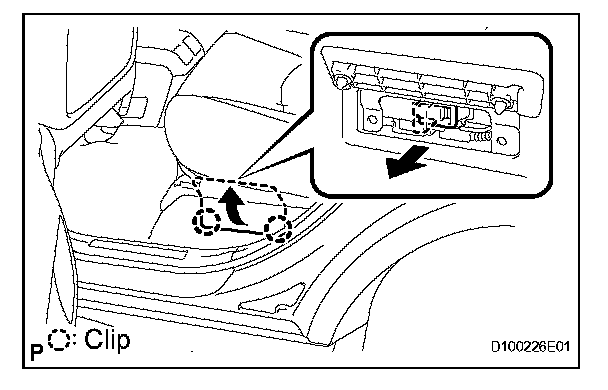 P : Clip

D100226E01