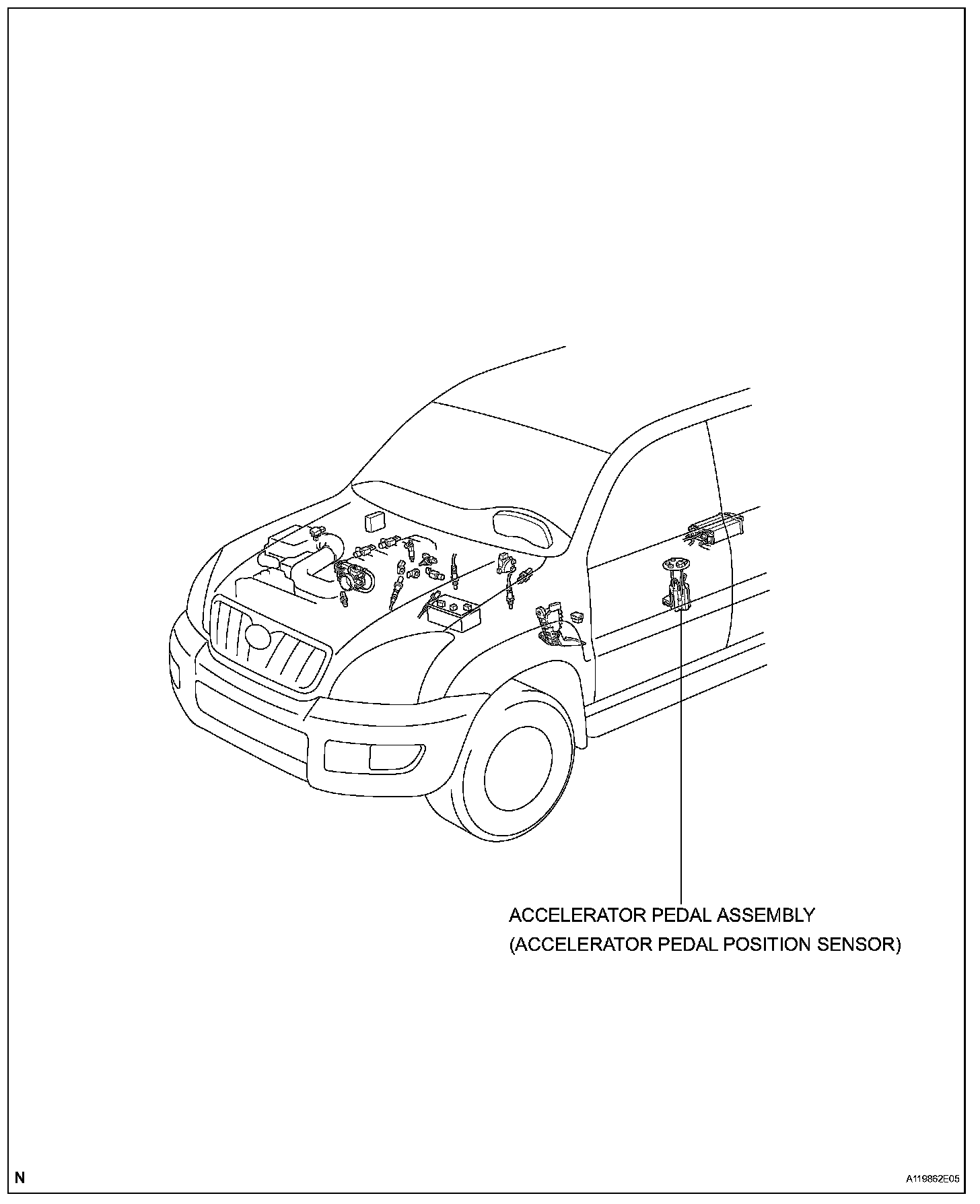 ACCELERATOR PEDAL ASSEMBLY
(ACCELERATOR PEDAL POSITION SENSOR)

N

A119862E05