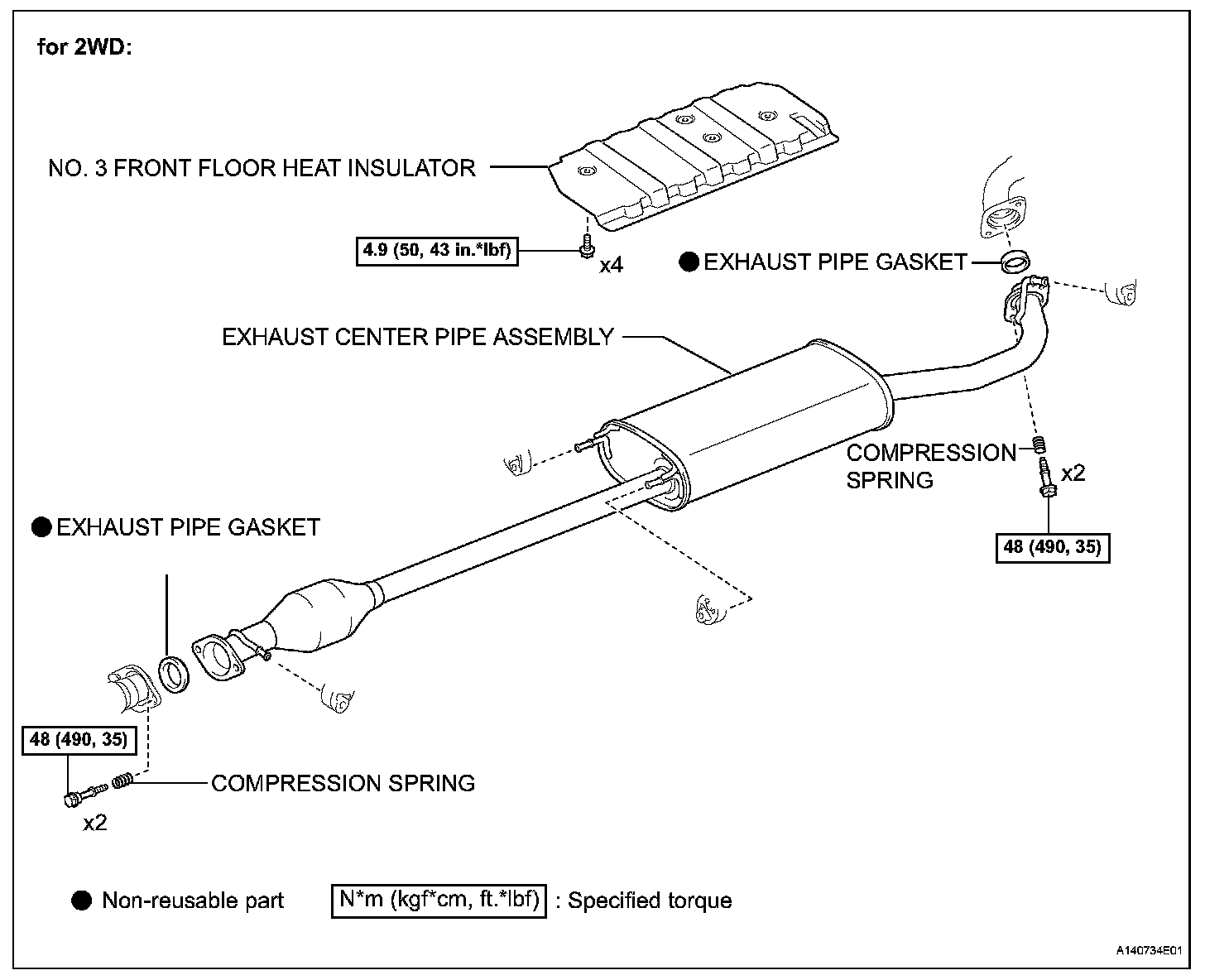 for 2WD:

NO. 3 FRONT FLOOR HEAT INSULATOR

4.9 (50, 43 in.*lbf)

x4

● EXHAUST PIPE GASKET

EXHAUST CENTER PIPE ASSEMBLY

COMPRESSION SPRING

x2

48 (490, 35)

● EXHAUST PIPE GASKET

48 (490, 35)

COMPRESSION SPRING

x2

● Non-reusable part

N*m (kgf*cm, ft.*lbf) : Specified torque

A140734E01