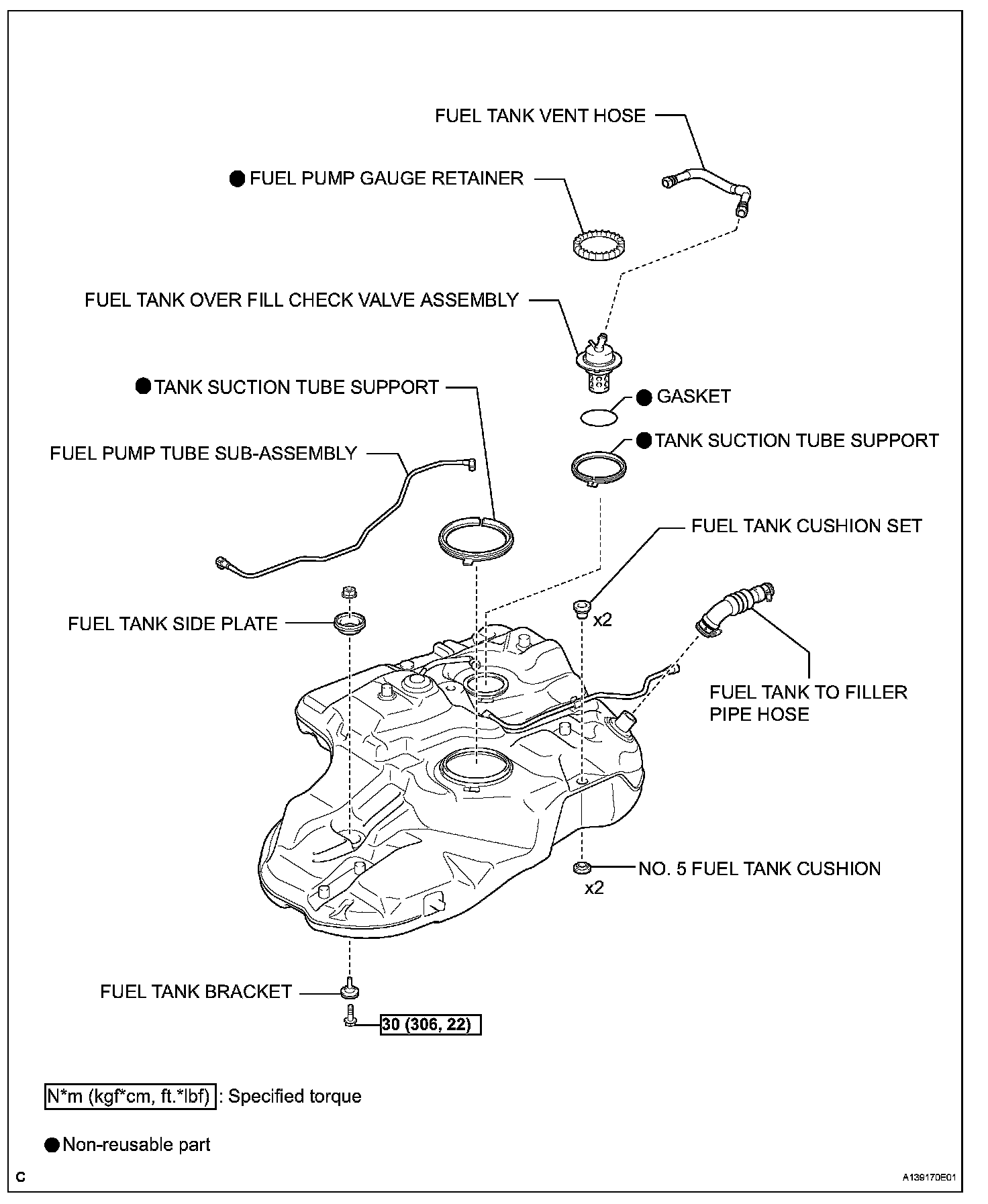 FUEL TANK VENT HOSE

● FUEL PUMP GAUGE RETAINER

FUEL TANK OVER FILL CHECK VALVE ASSEMBLY

● TANK SUCTION TUBE SUPPORT

● GASKET

● TANK SUCTION TUBE SUPPORT

FUEL PUMP TUBE SUB-ASSEMBLY

FUEL TANK CUSHION SET

x2

FUEL TANK SIDE PLATE

FUEL TANK TO FILLER PIPE HOSE

NO. 5 FUEL TANK CUSHION

x2

FUEL TANK BRACKET

30 (306, 22)

N*m (kgf*cm, ft.*lbf) : Specified torque

● Non-reusable part

C

A139170E01