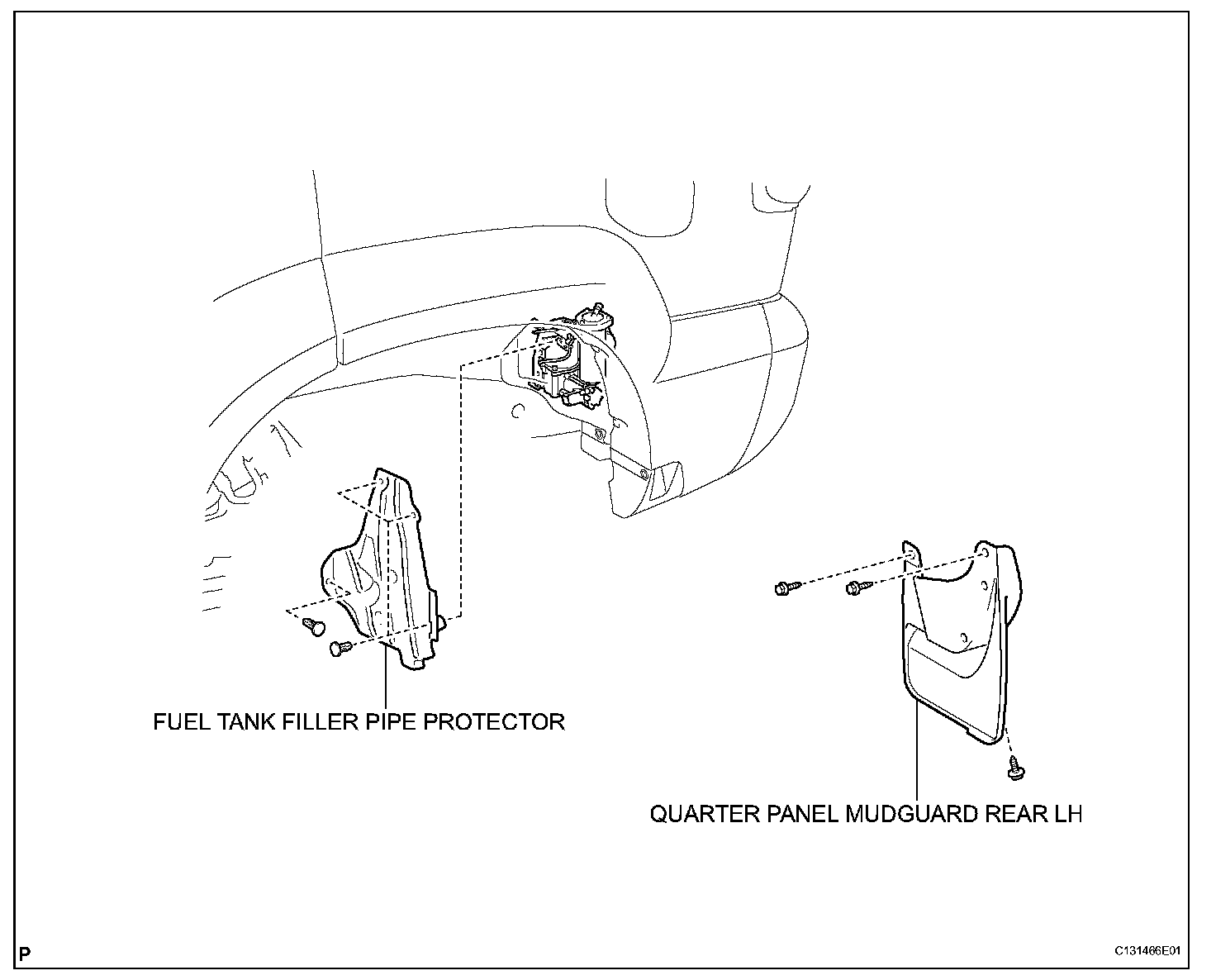 FUEL TANK FILLER PIPE PROTECTOR

QUARTER PANEL MUDGUARD REAR LH

P

C131466E01