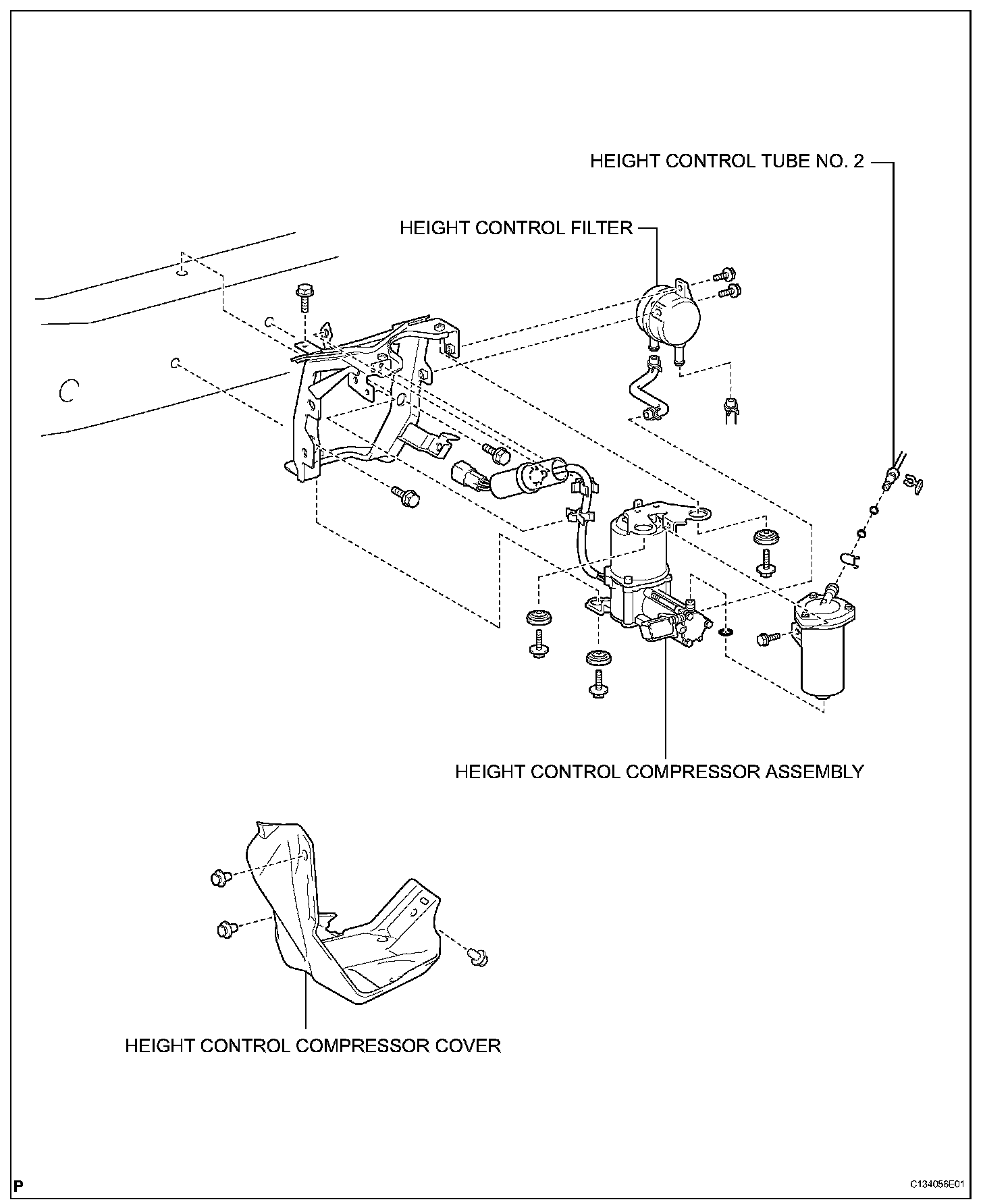 HEIGHT CONTROL TUBE NO. 2

HEIGHT CONTROL FILTER

HEIGHT CONTROL COMPRESSOR ASSEMBLY

HEIGHT CONTROL COMPRESSOR COVER

P

C134056E01