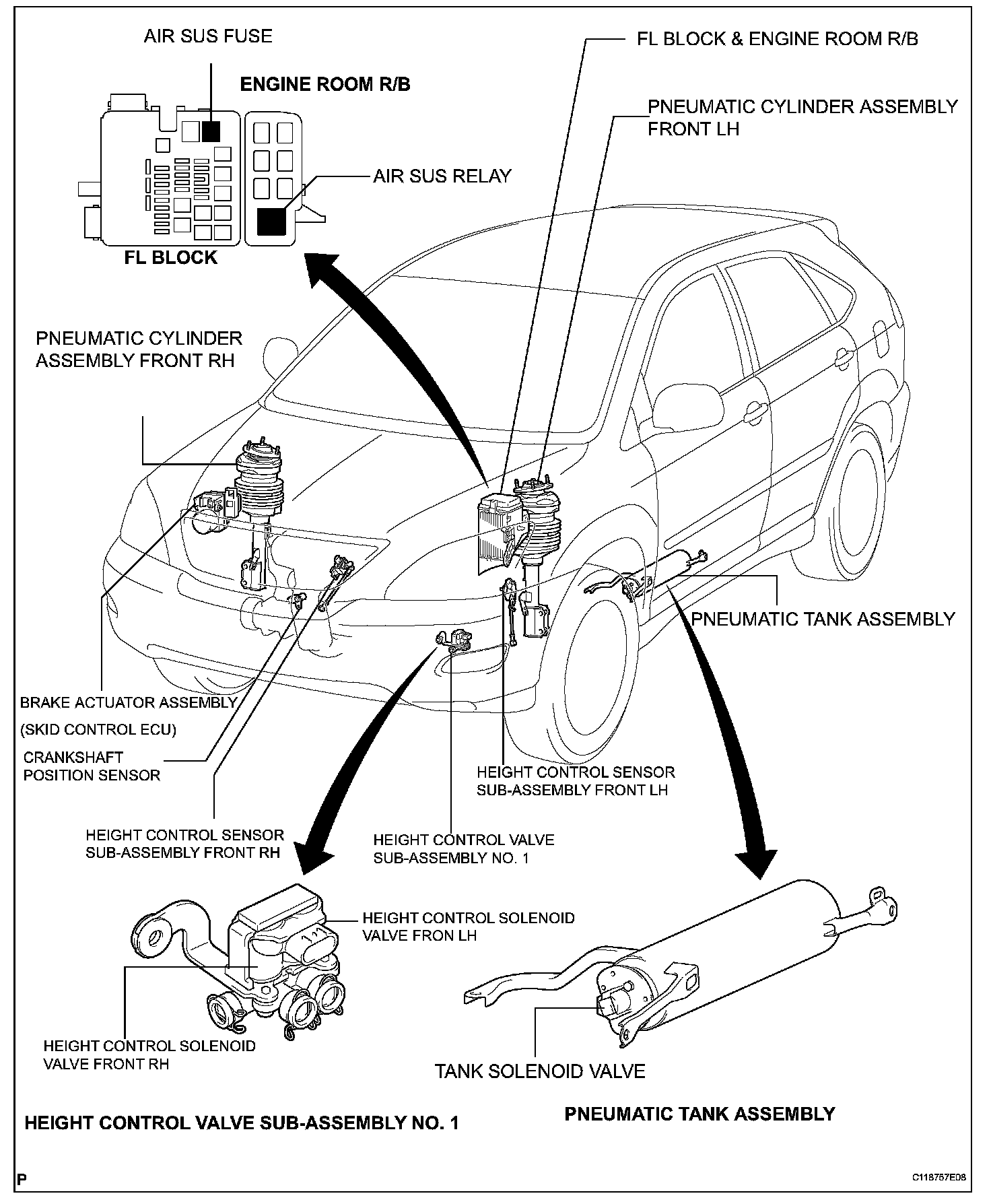 AIR SUS FUSE

ENGINE ROOM R/B

FL BLOCK & ENGINE ROOM R/B

PNEUMATIC CYLINDER ASSEMBLY FRONT LH

AIR SUS RELAY

FL BLOCK

PNEUMATIC CYLINDER ASSEMBLY FRONT RH

PNEUMATIC TANK ASSEMBLY

BRAKE ACTUATOR ASSEMBLY

(SKID CONTROL ECU)

CRANKSHAFT POSITION SENSOR

HEIGHT CONTROL SENSOR SUB-ASSEMBLY FRONT LH

HEIGHT CONTROL SENSOR SUB-ASSEMBLY FRONT RH

HEIGHT CONTROL VALVE SUB-ASSEMBLY NO. 1

HEIGHT CONTROL SOLENOID VALVE FRON LH

HEIGHT CONTROL SOLENOID VALVE FRONT RH

TANK SOLENOID VALVE

HEIGHT CONTROL VALVE SUB-ASSEMBLY NO. 1

PNEUMATIC TANK ASSEMBLY

P

C118757E08