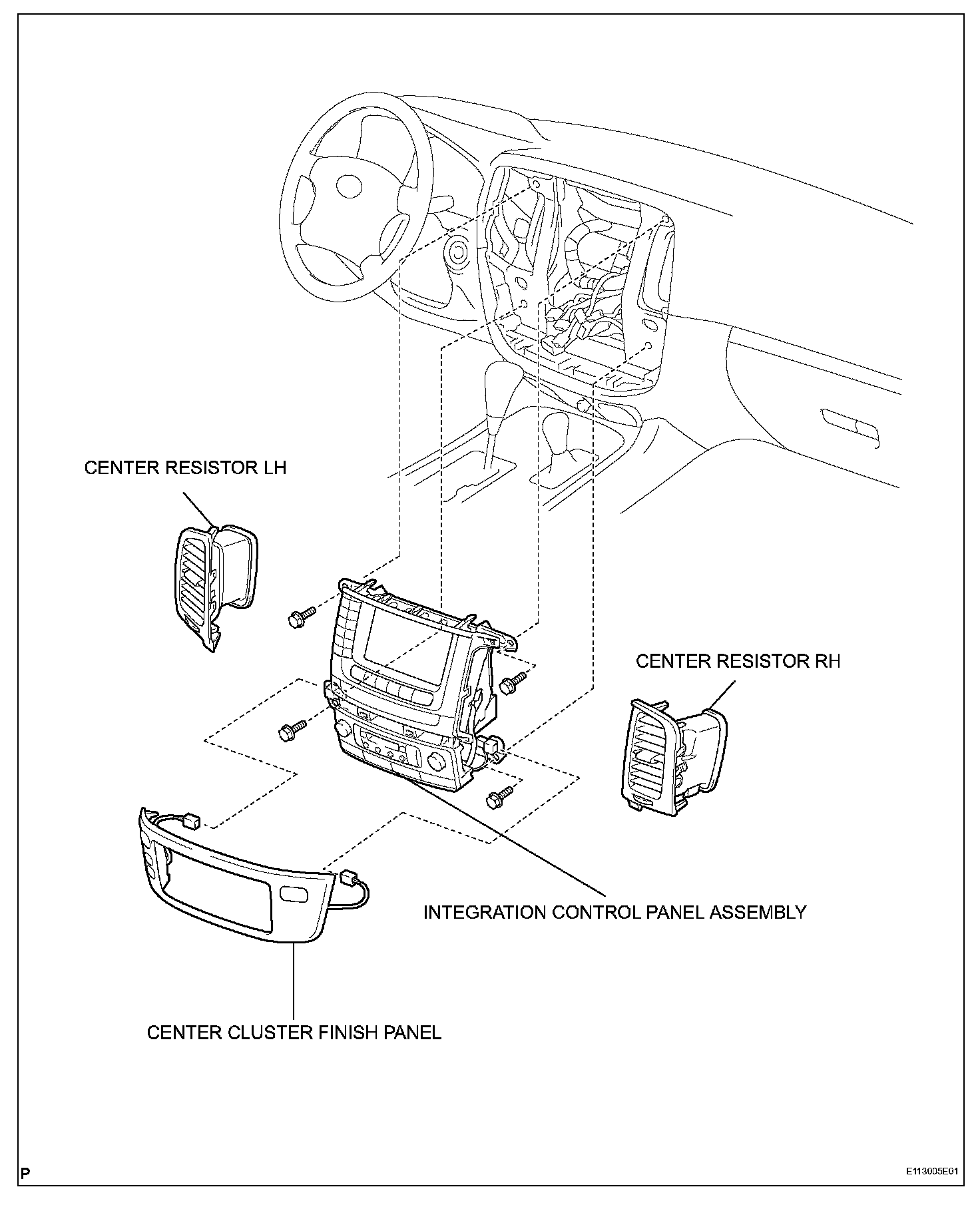 CENTER RESISTOR LH

CENTER RESISTOR RH

INTEGRATION CONTROL PANEL ASSEMBLY

CENTER CLUSTER FINISH PANEL

P

E113005E01