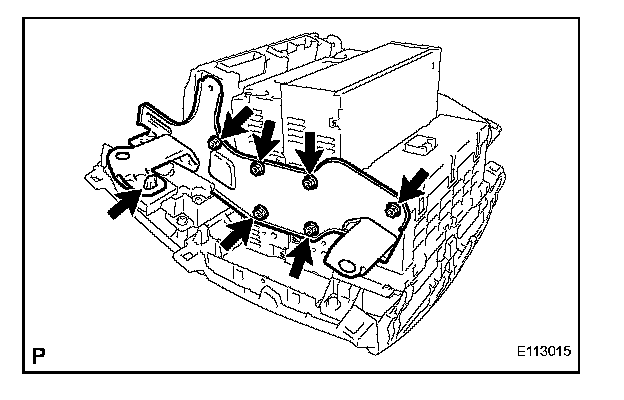 P

E113015