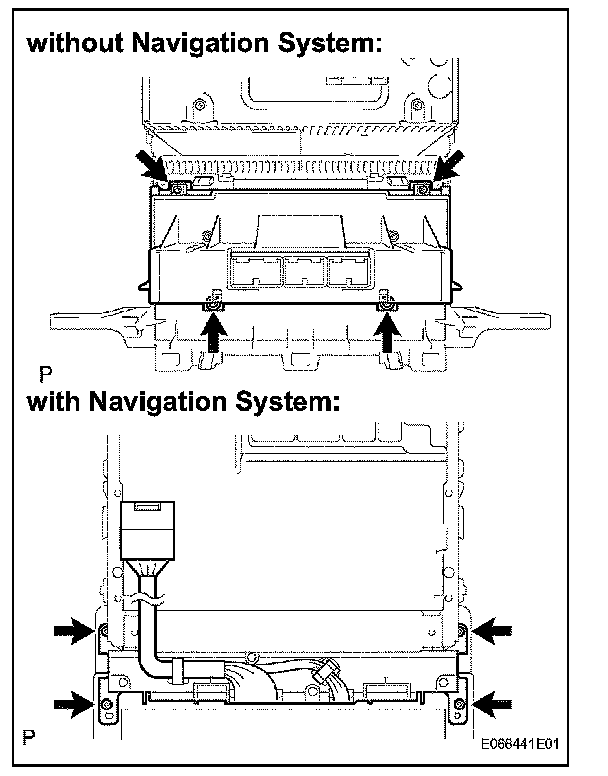 without Navigation System:

P

with Navigation System:

P

E066441E01