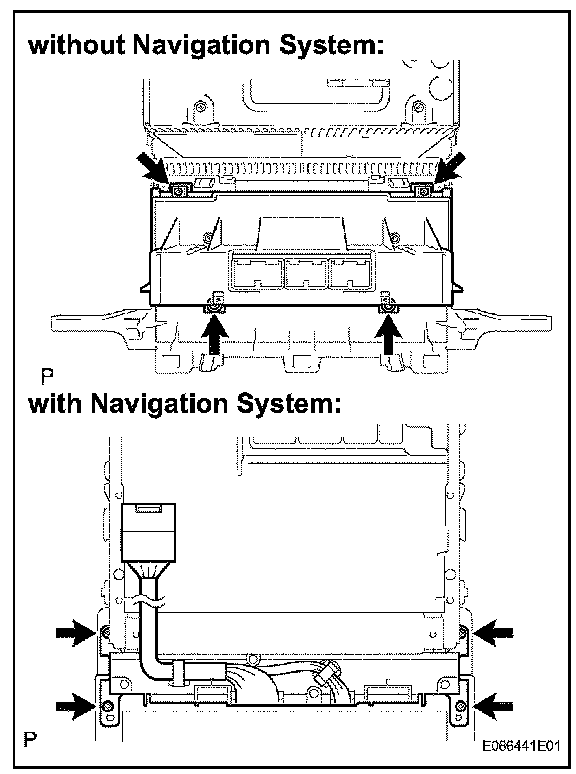 without Navigation System:

P

with Navigation System:

P

E086441E01